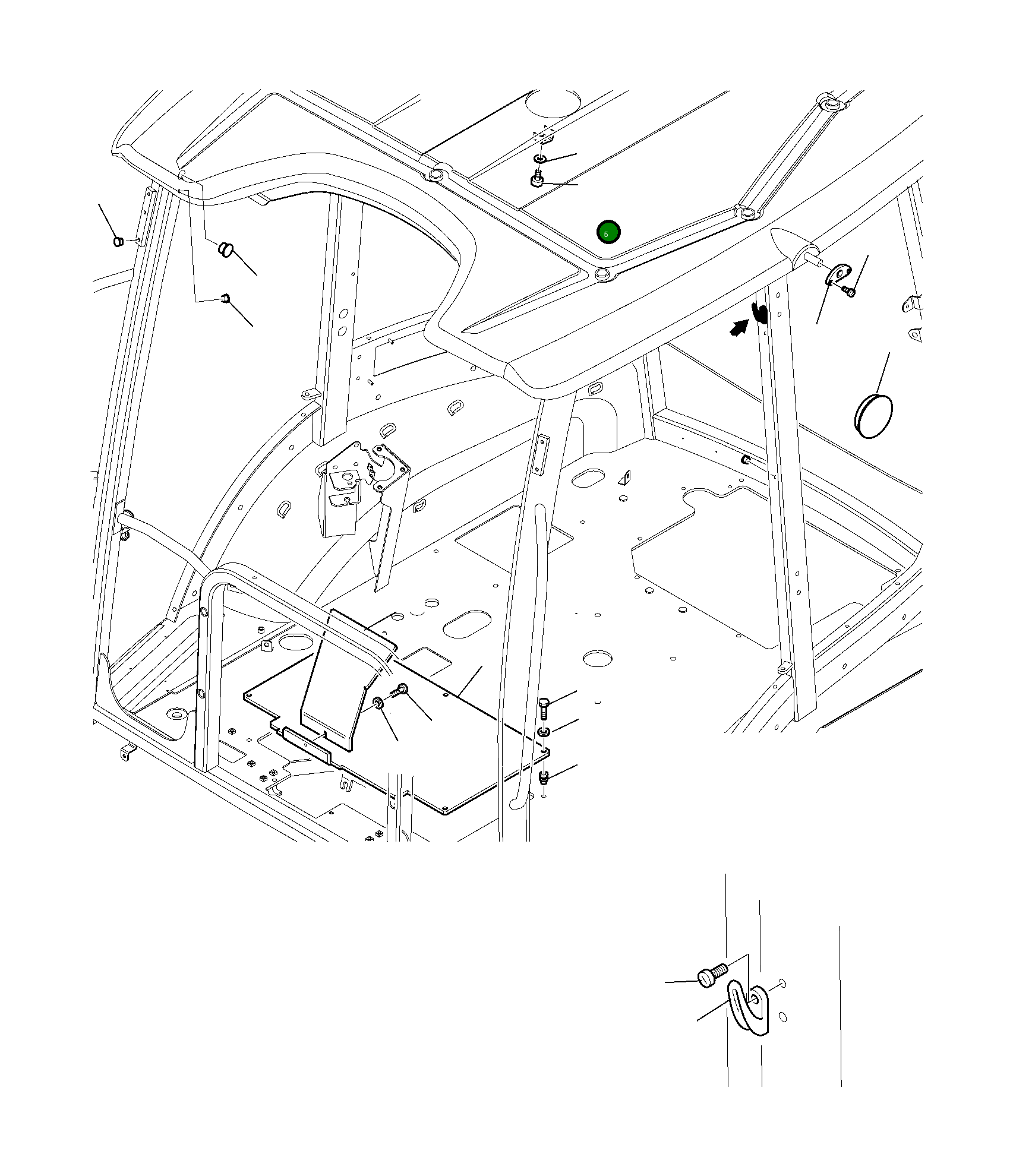 5