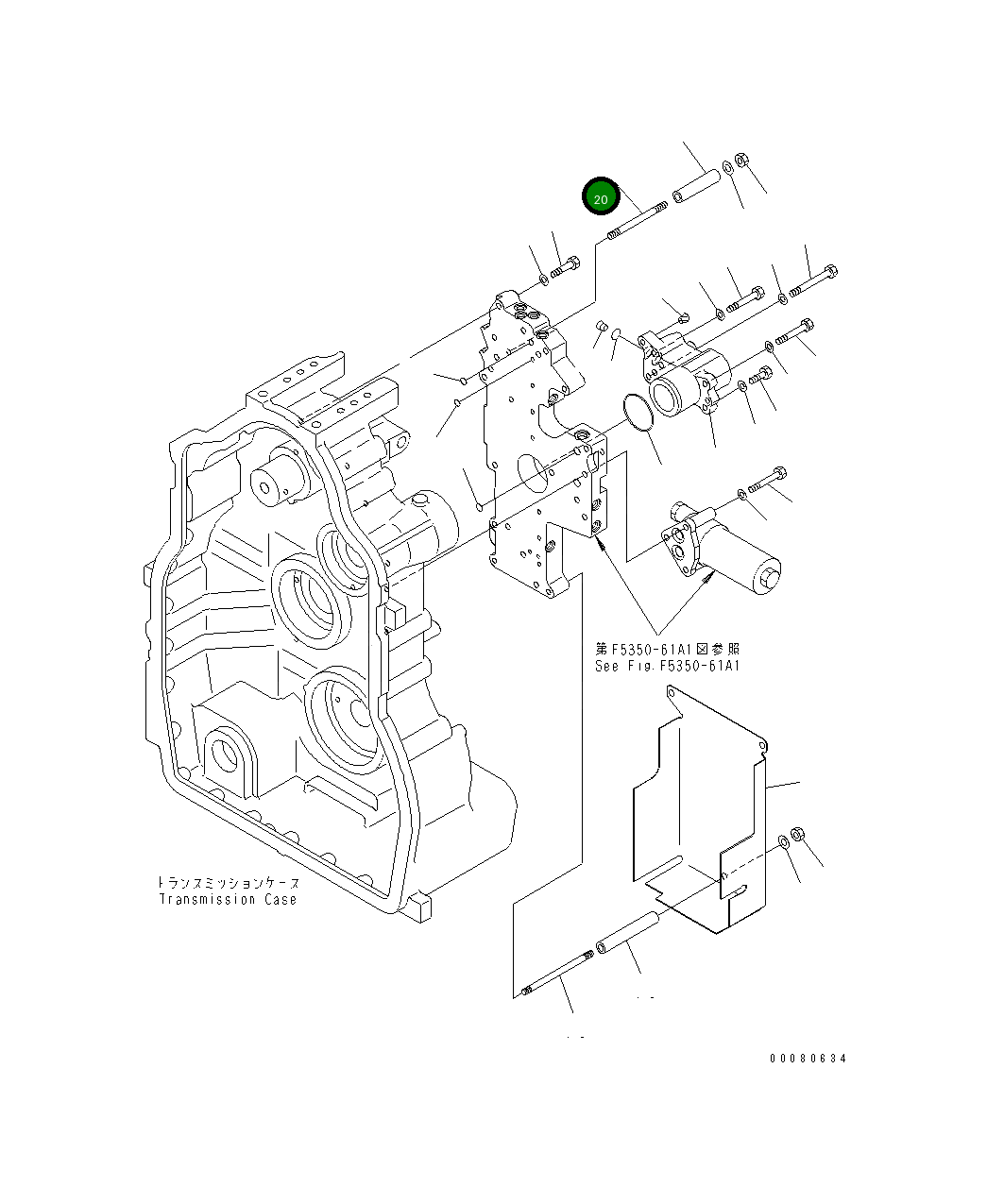 20

第F5350-61A1図参照
See Fig.F5350-61A1

トランスミッションケース
Transmission Case

00080634