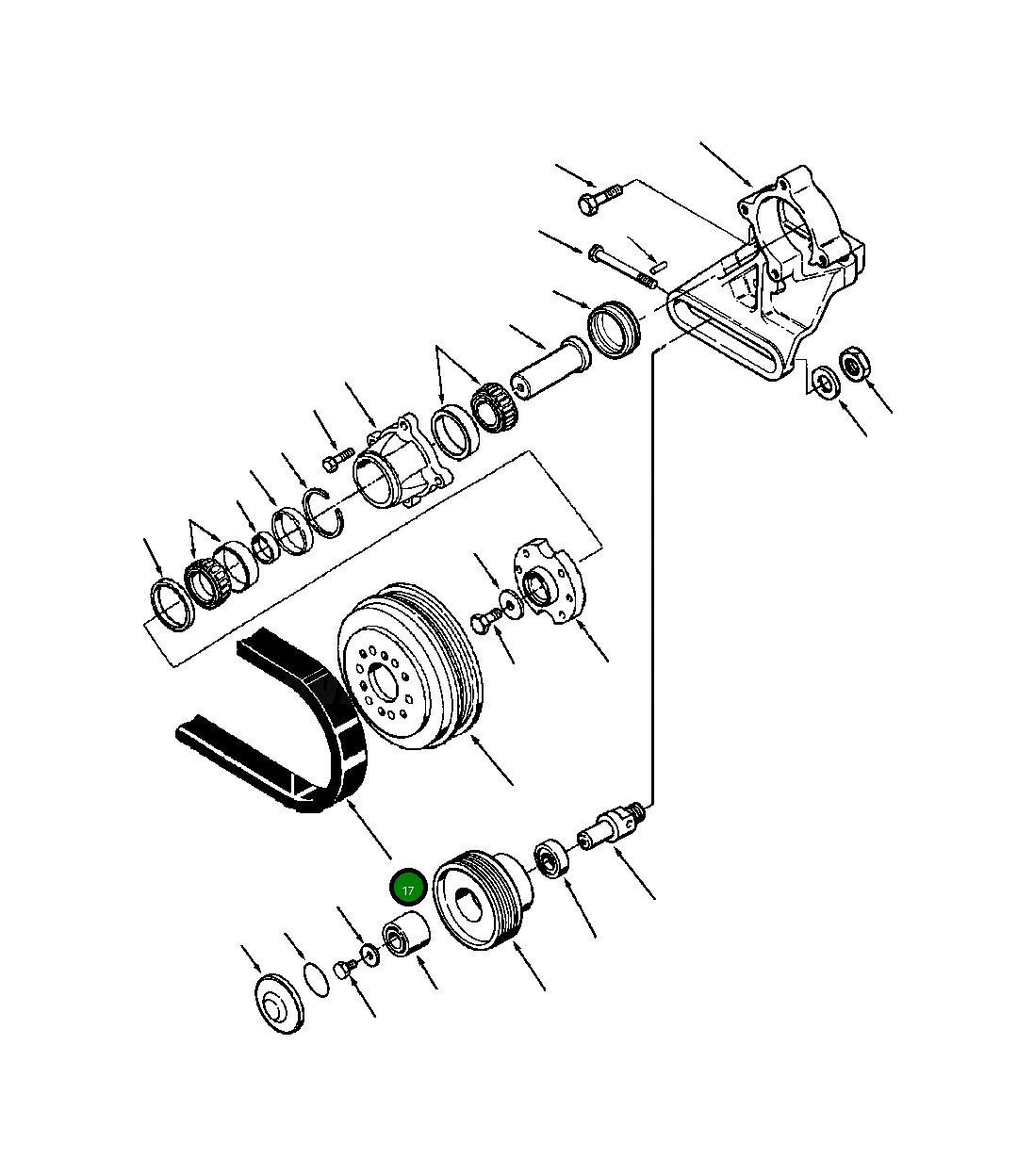 17