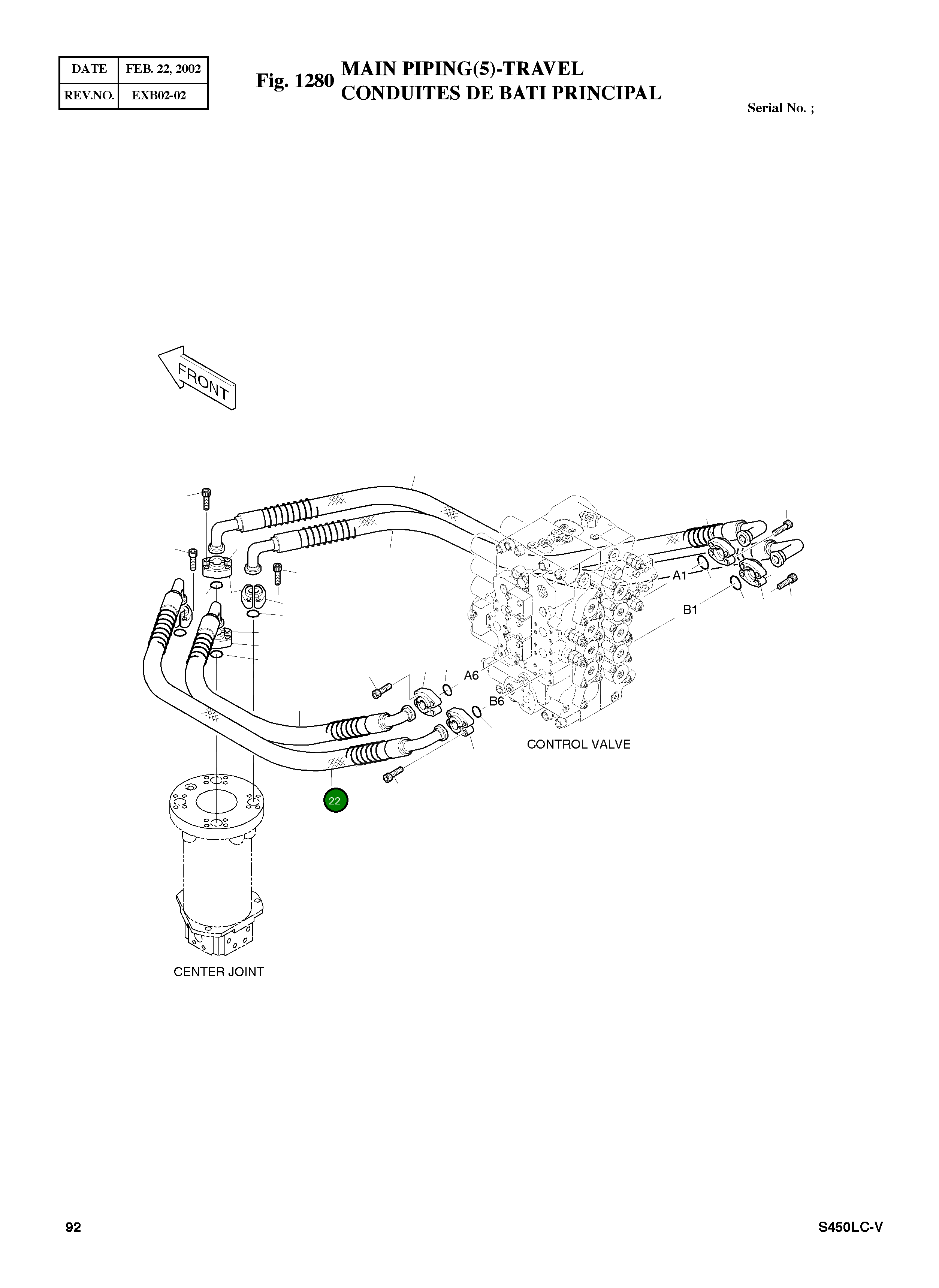 | DATE | FEB. 22, 2002 |
|---|---|
| REV.NO. | EXB02-02 |

Fig. 1280 MAIN PIPING(5)-TRAVEL
CONDUITES DE BATI PRINCIPAL

Serial No. ;

FRONT

A1

B1

A6

B6

CONTROL VALVE

22

CENTER JOINT

92

S450LC-V