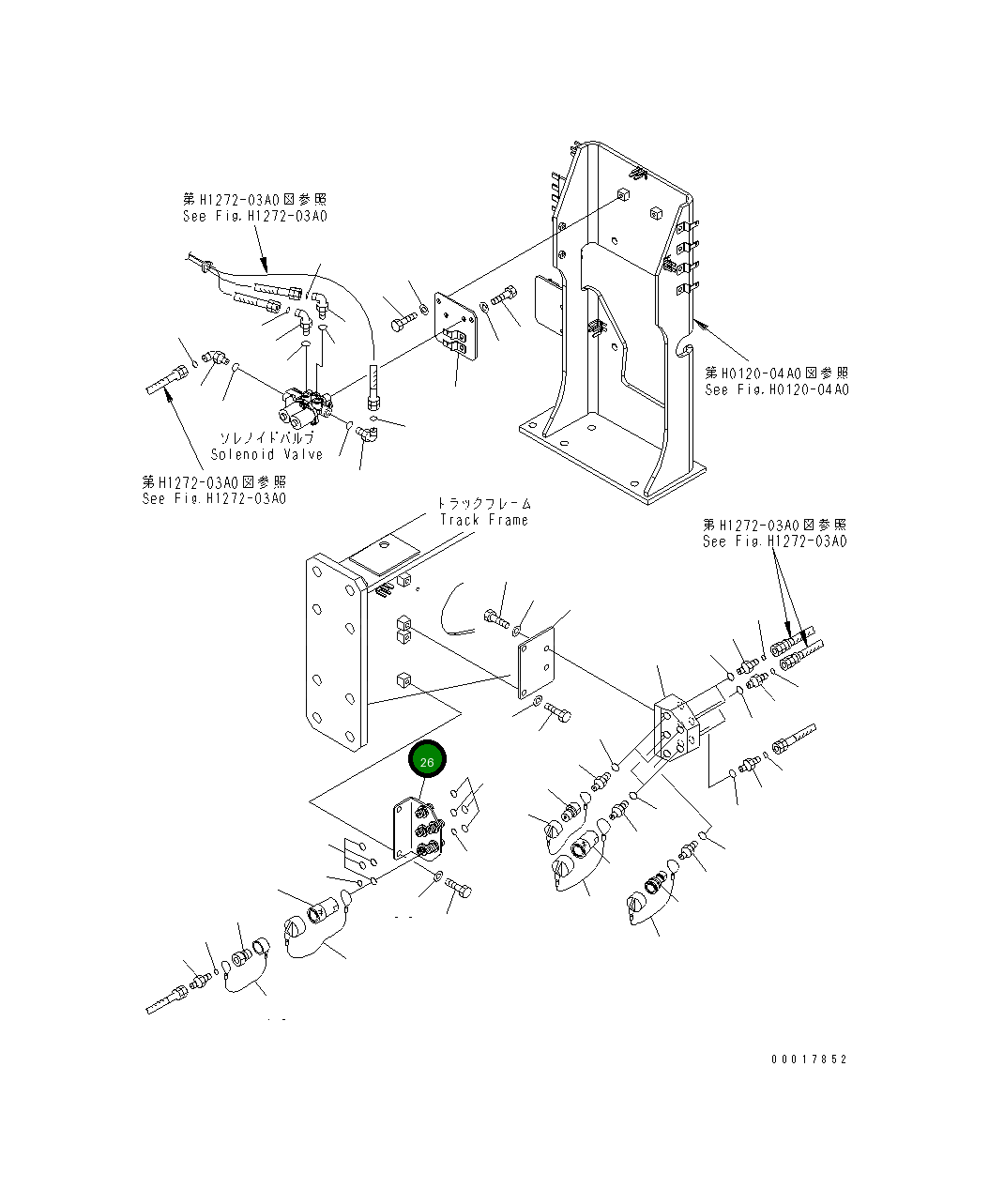 第H1272-03A0図参照
See Fig.H1272-03A0

第H0120-04A0図参照
See Fig.H0120-04A0

ソレノイドバルブ
Solenoid Valve

第H1272-03A0図参照
See Fig.H1272-03A0

トラックフレーム
Track Frame

第H1272-03A0図参照
See Fig.H1272-03A0

26

00017852