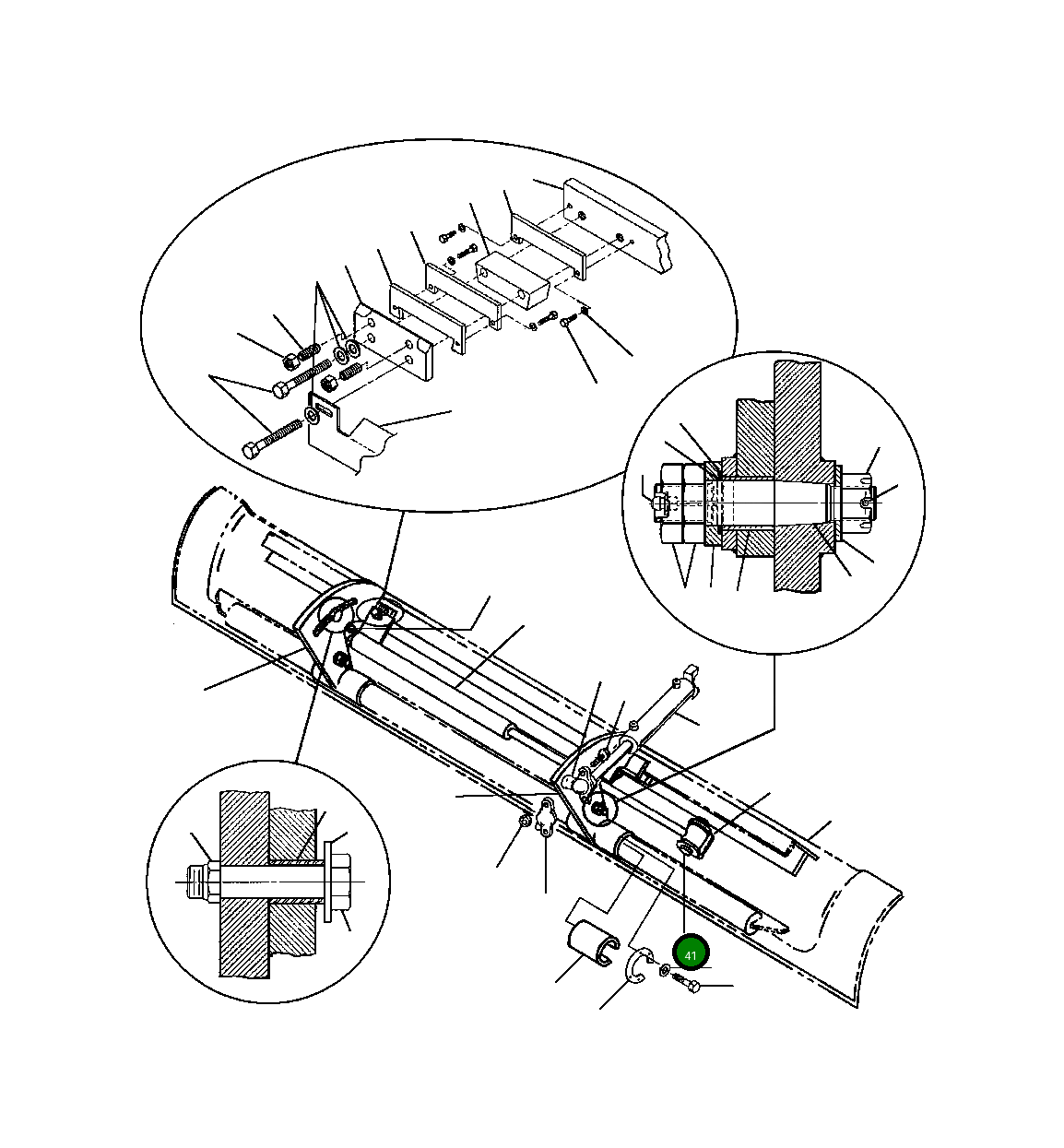 41