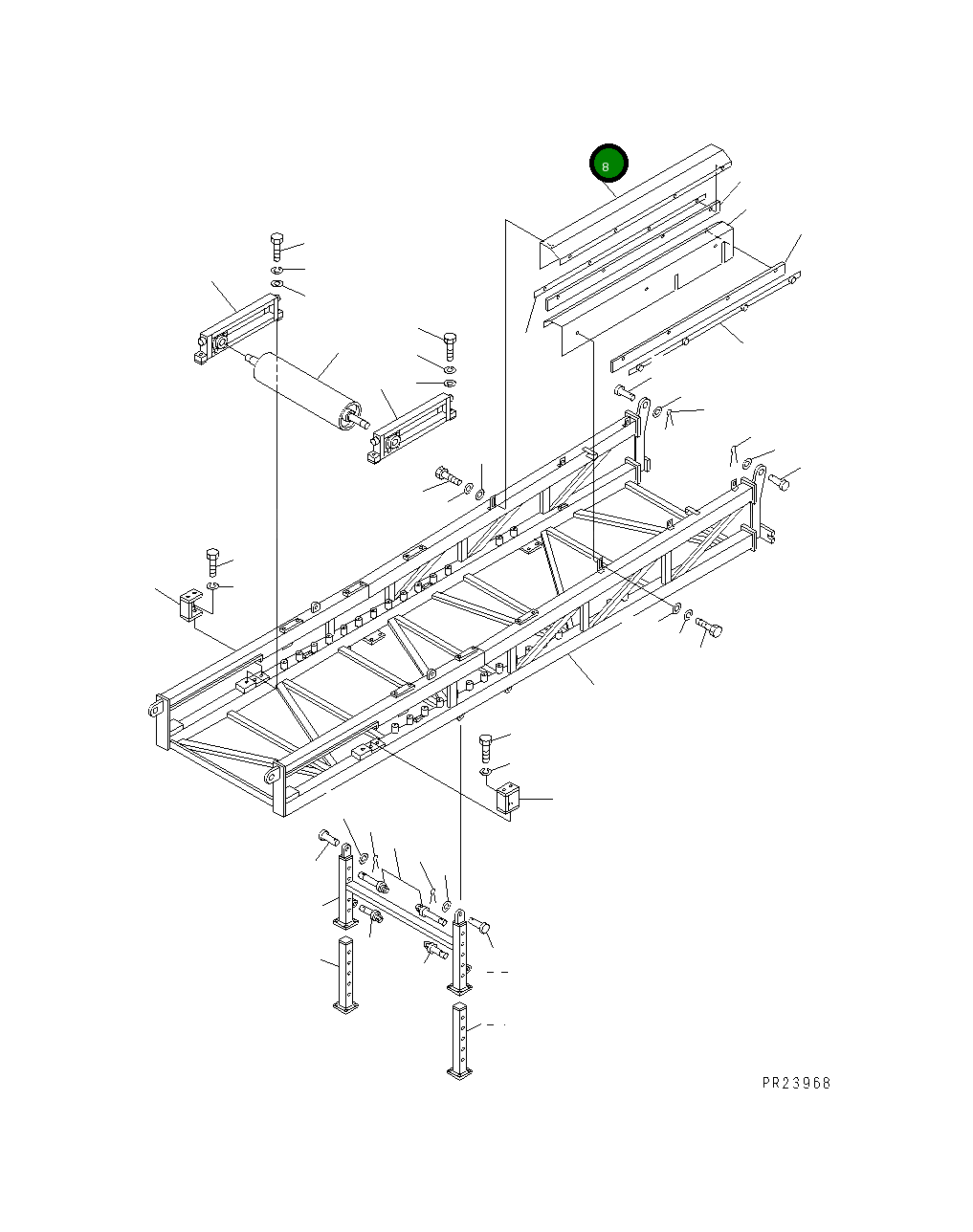 8

PR23968