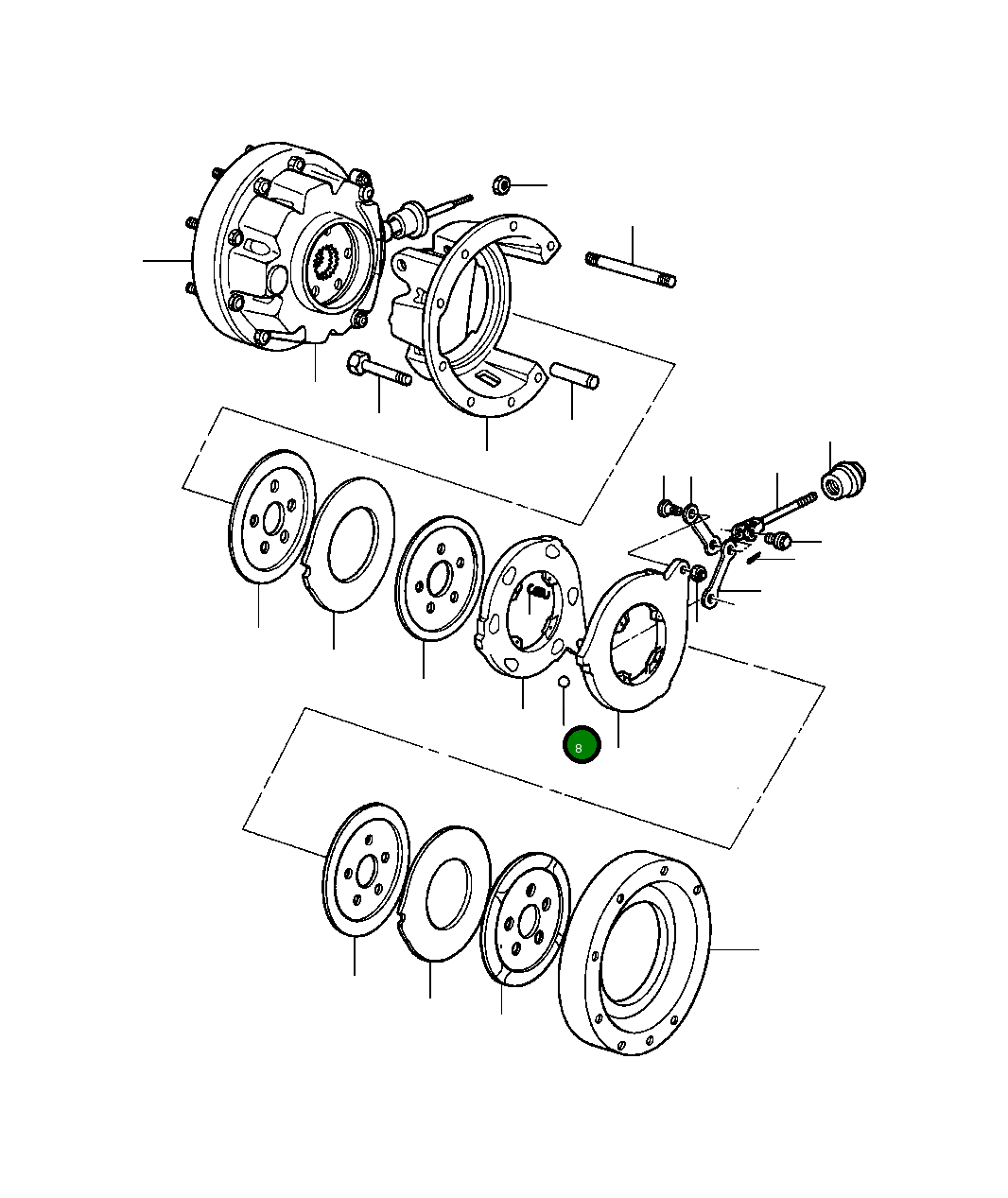 8