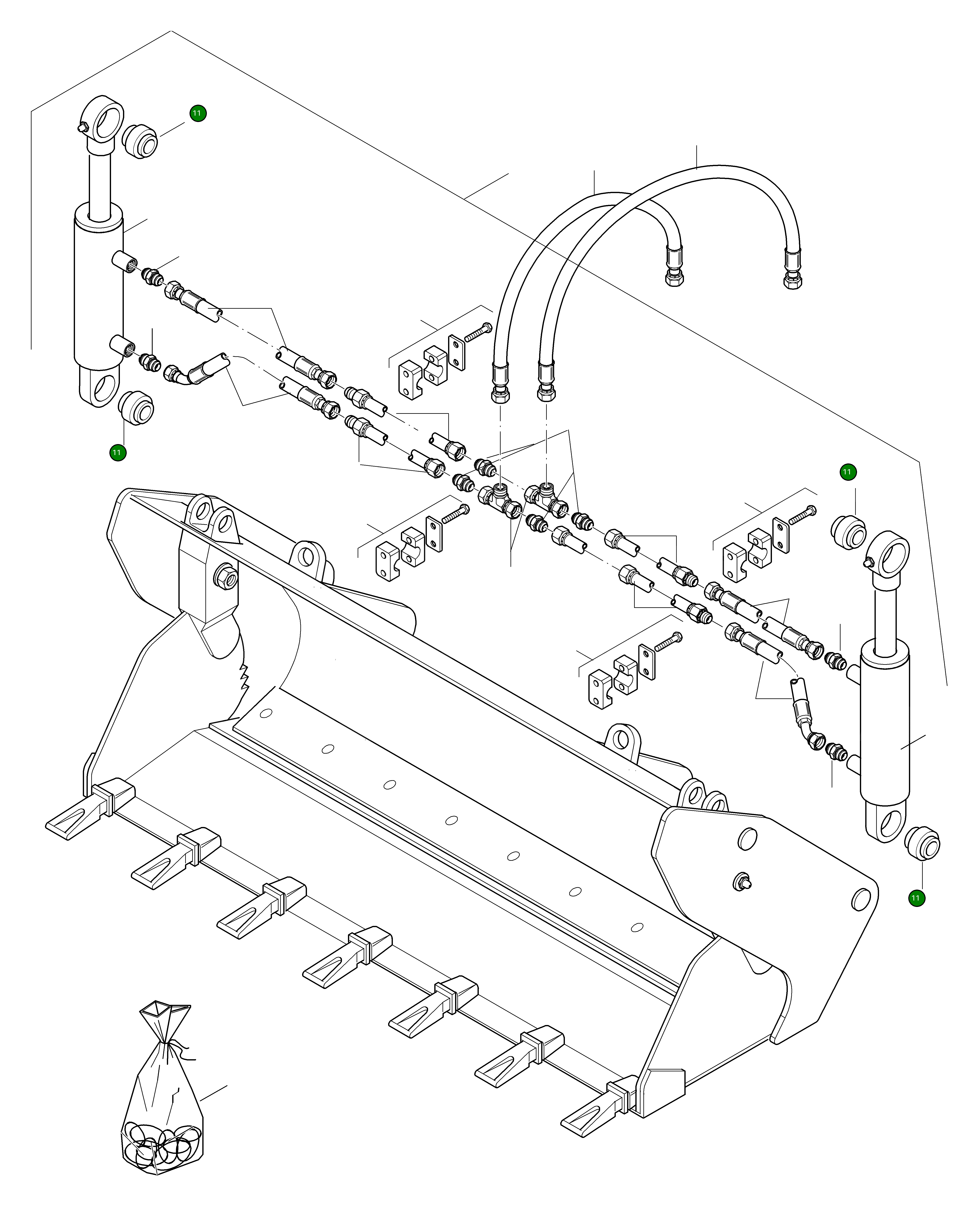 11
11
11
11