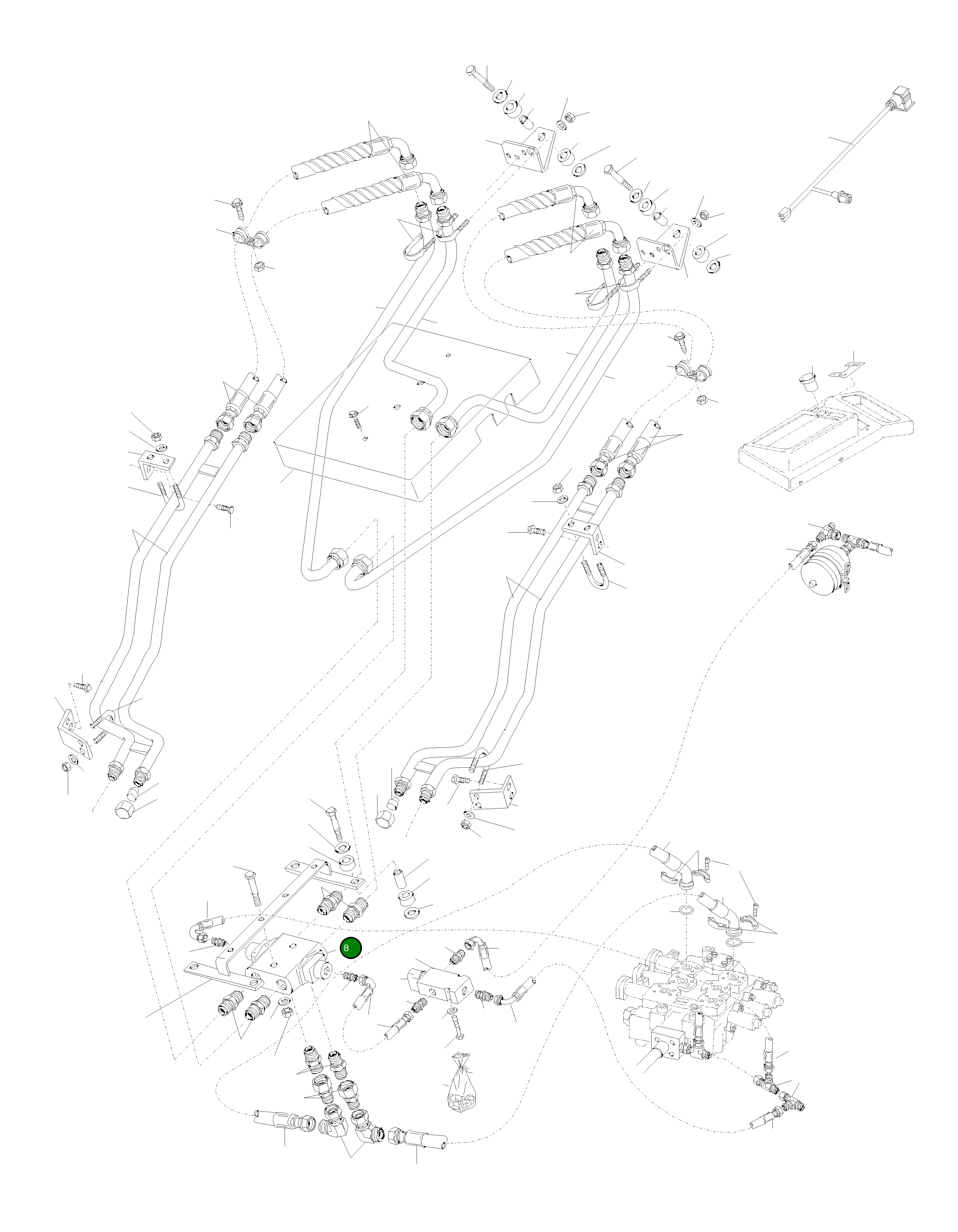 8