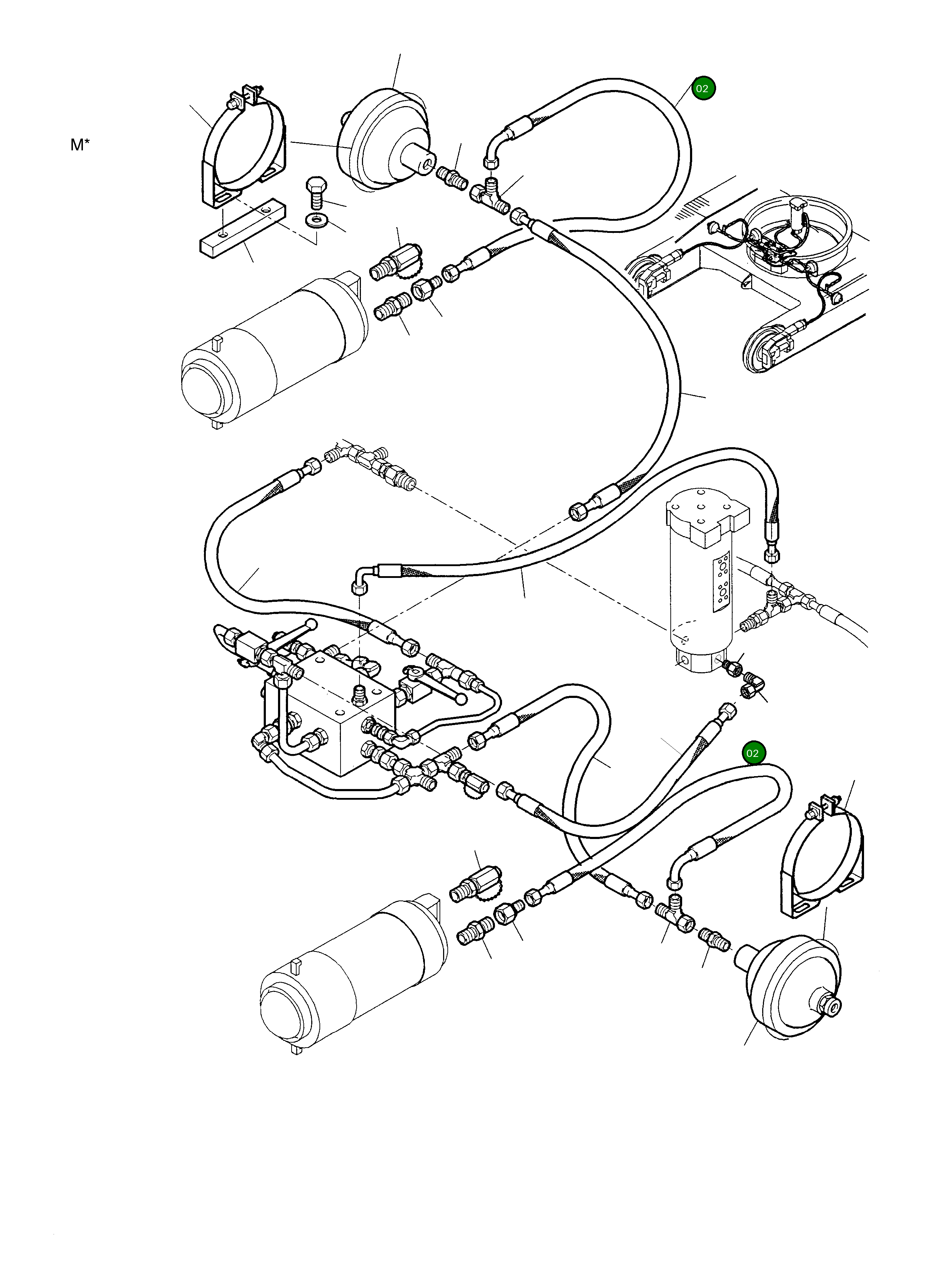 M*

02

02