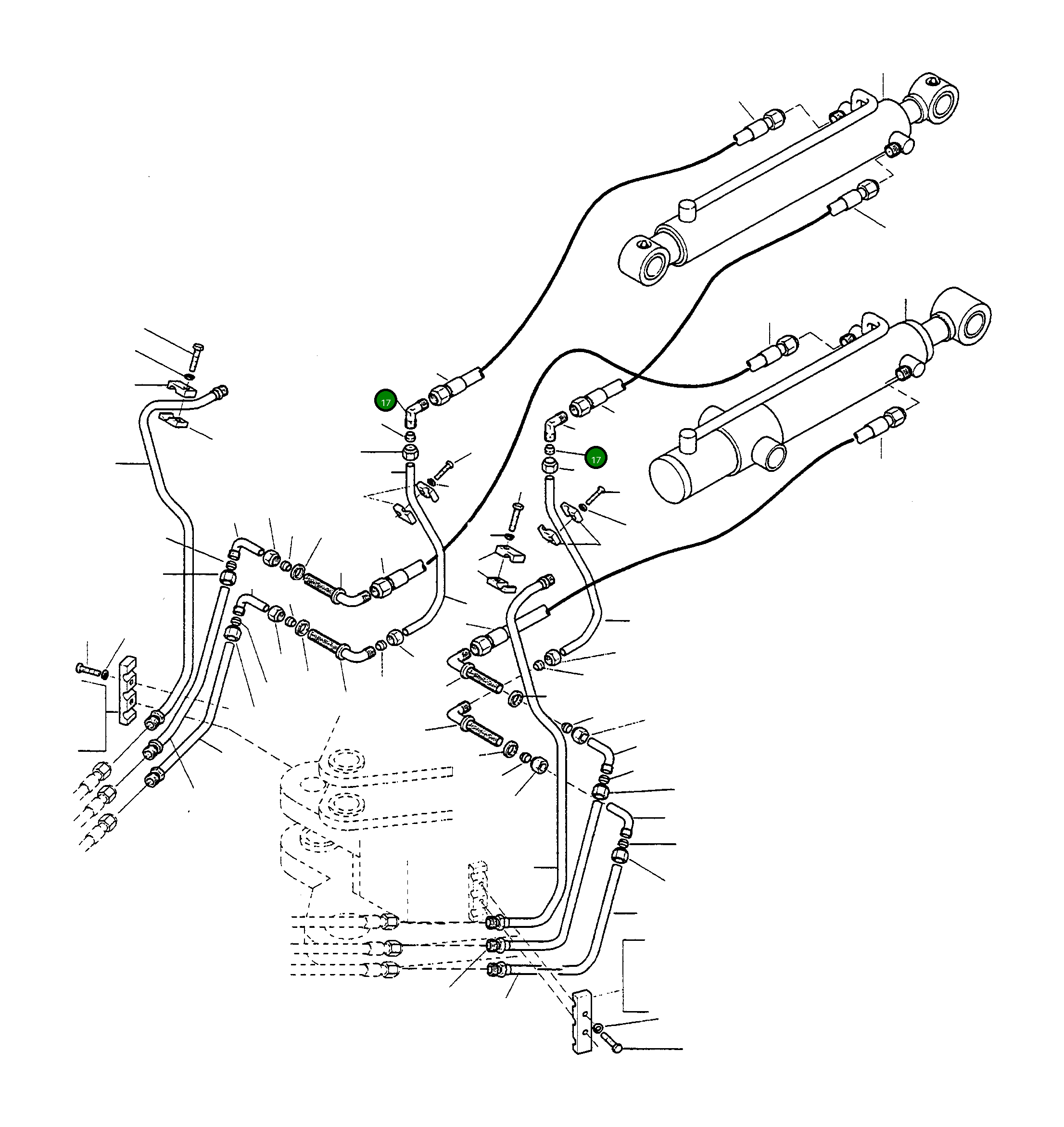 17
17