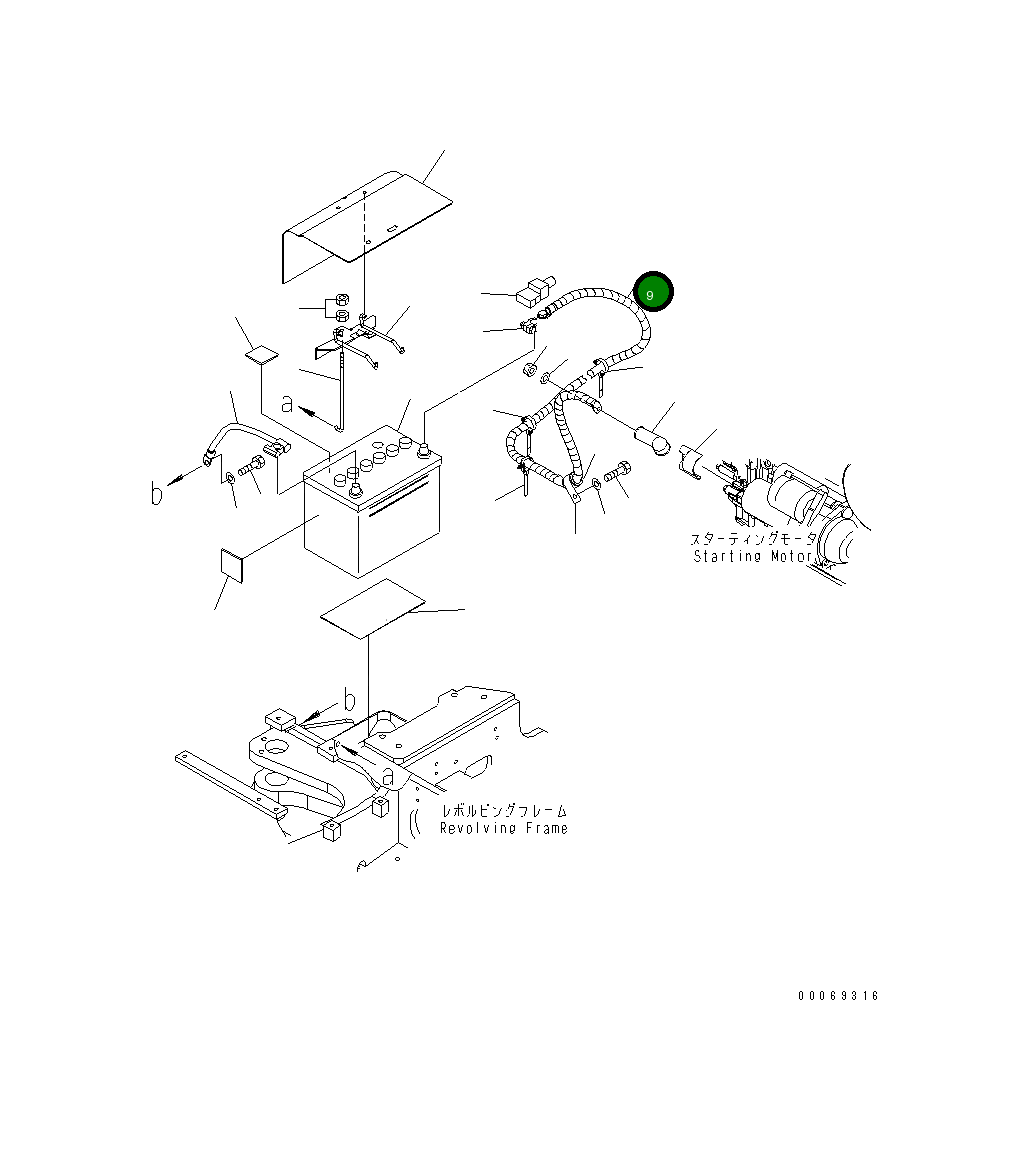 9

a

b

スターティングモータ
Starting Motor

b

a

レボルビングフレーム
Revolving Frame

00069316