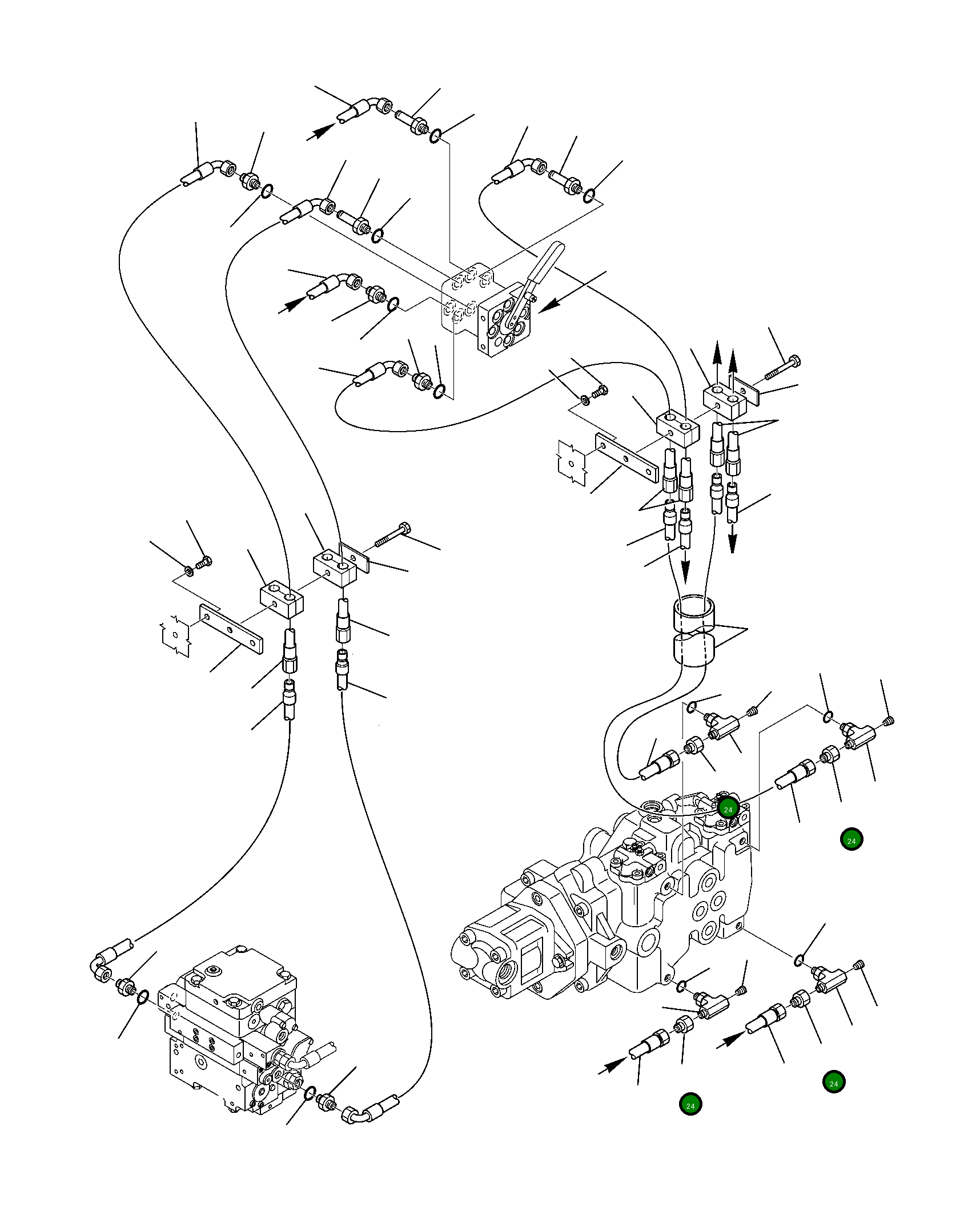 24

24

24

24