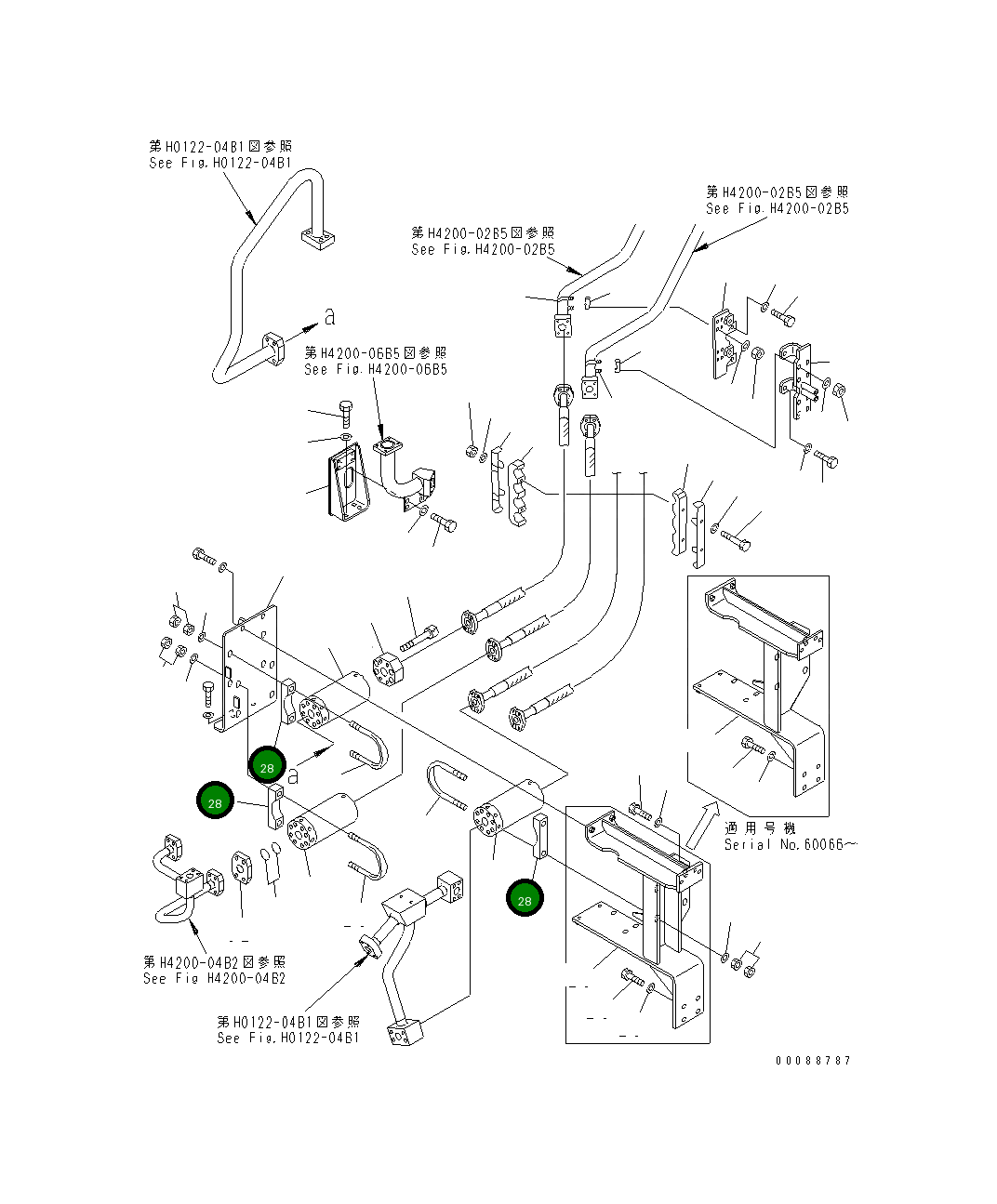 第H0122-04B1図参照
See Fig.H0122-04B1

第H4200-02B5図参照
See Fig.H4200-02B5

第H4200-02B5図参照
See Fig.H4200-02B5

a

第H4200-06B5図参照
See Fig.H4200-06B5

28

a

28

28

適用号機
Serial No.60066~

第H4200-04B2図参照
See Fig H4200-04B2

第H0122-04B1図参照
See Fig.H0122-04B1

00088787