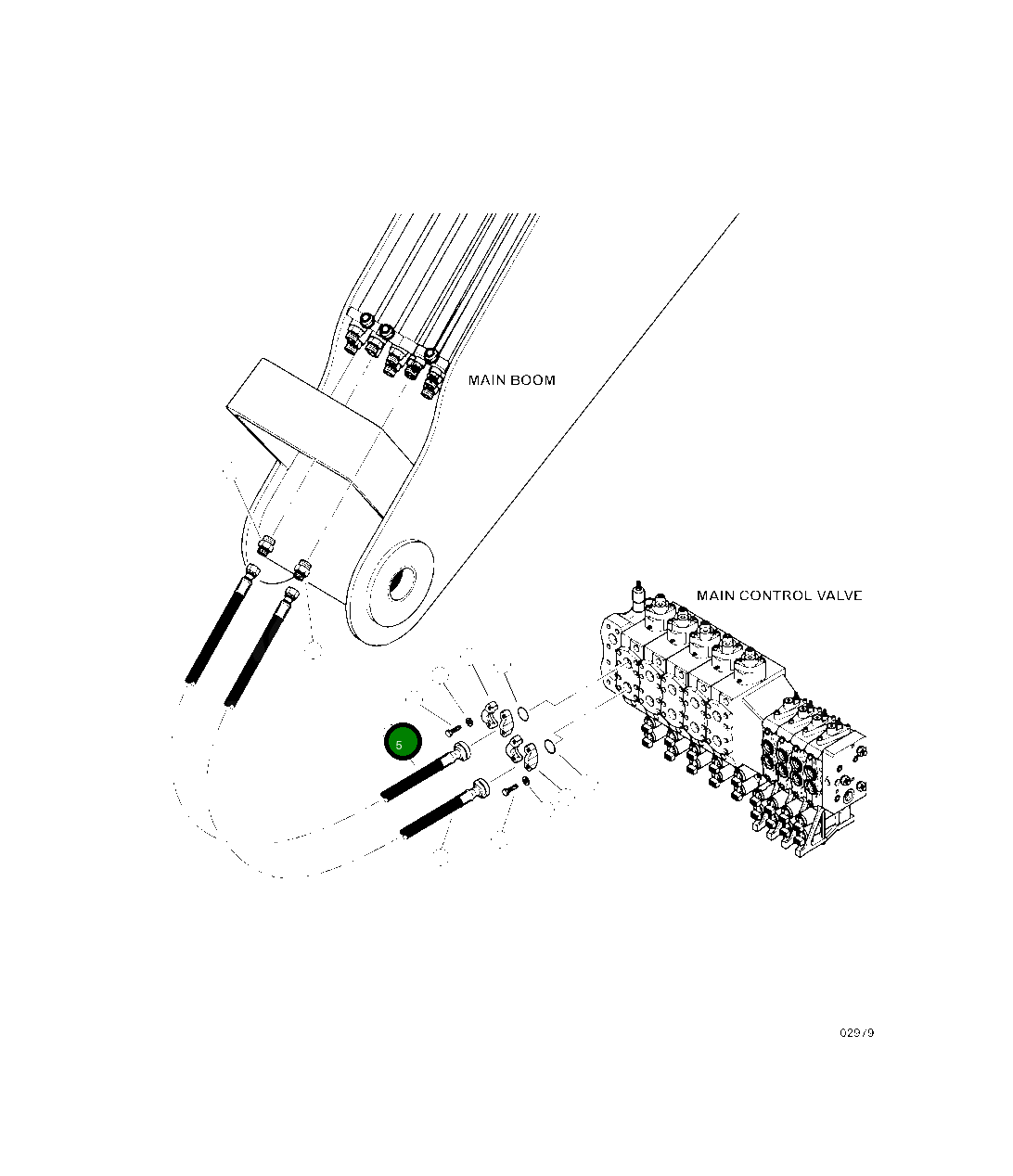 MAIN BOOM

MAIN CONTROL VALVE

5

029/9