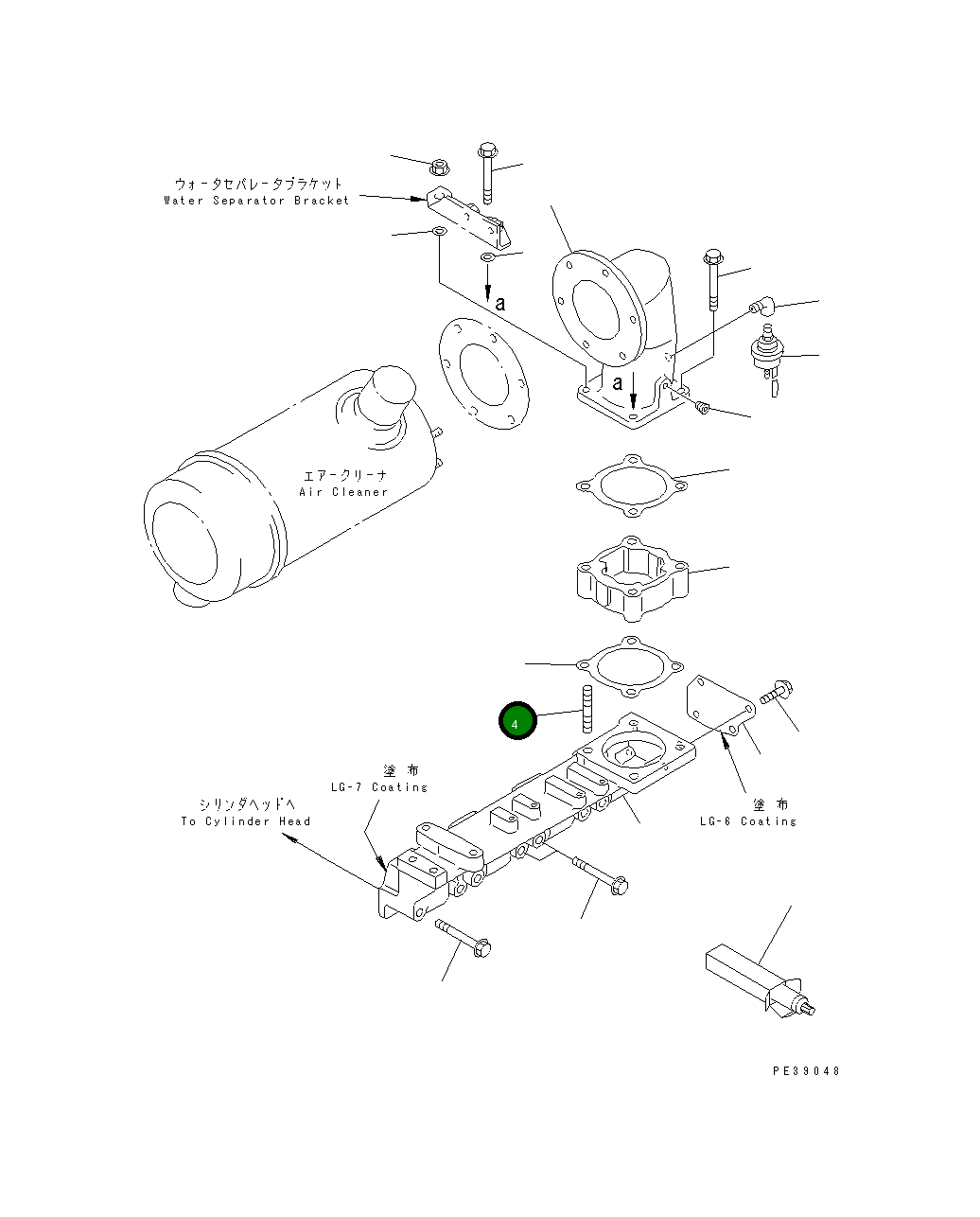 ウォータセパレータブラケット
Water Separator Bracket

a

a

エアークリーナ
Air Cleaner

4

塗 布
LG-7 Coating

シリンダヘッドへ
To Cylinder Head

塗 布
LG-6 Coating

PE39048