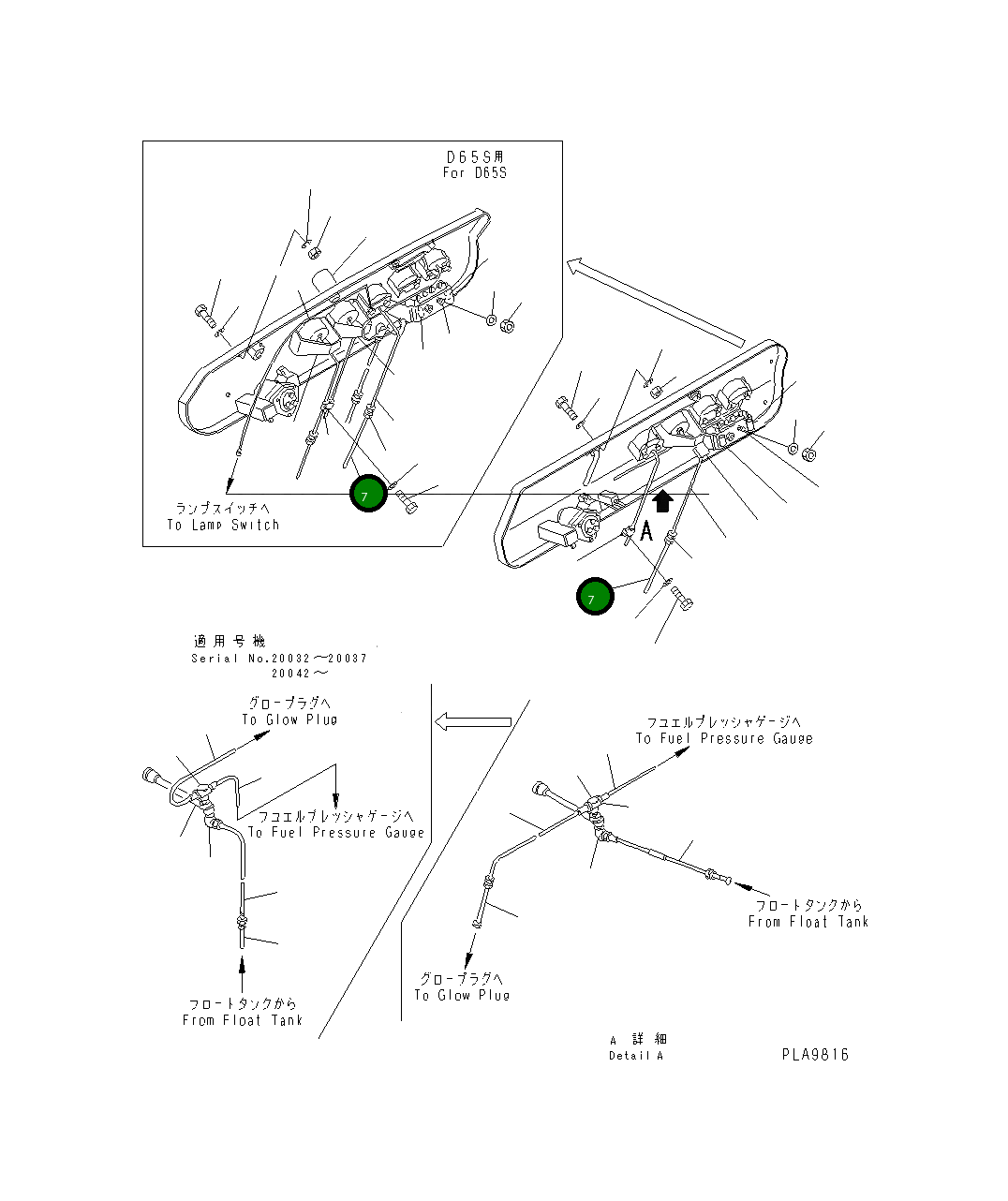 D65S用
For D65S

ランプスイッチへ
To Lamp Switch

7

A

7

適用号機
Serial No.20032～20037
20042～

グロープラグへ
To Glow Plug

フユエルプレッシャゲージへ
To Fuel Pressure Gauge

フロートタンクから
From Float Tank

フユエルプレッシャゲージへ
To Fuel Pressure Gauge

フロートタンクから
From Float Tank

グロープラグへ
To Glow Plug

A 詳細
Detail A

PLA9816