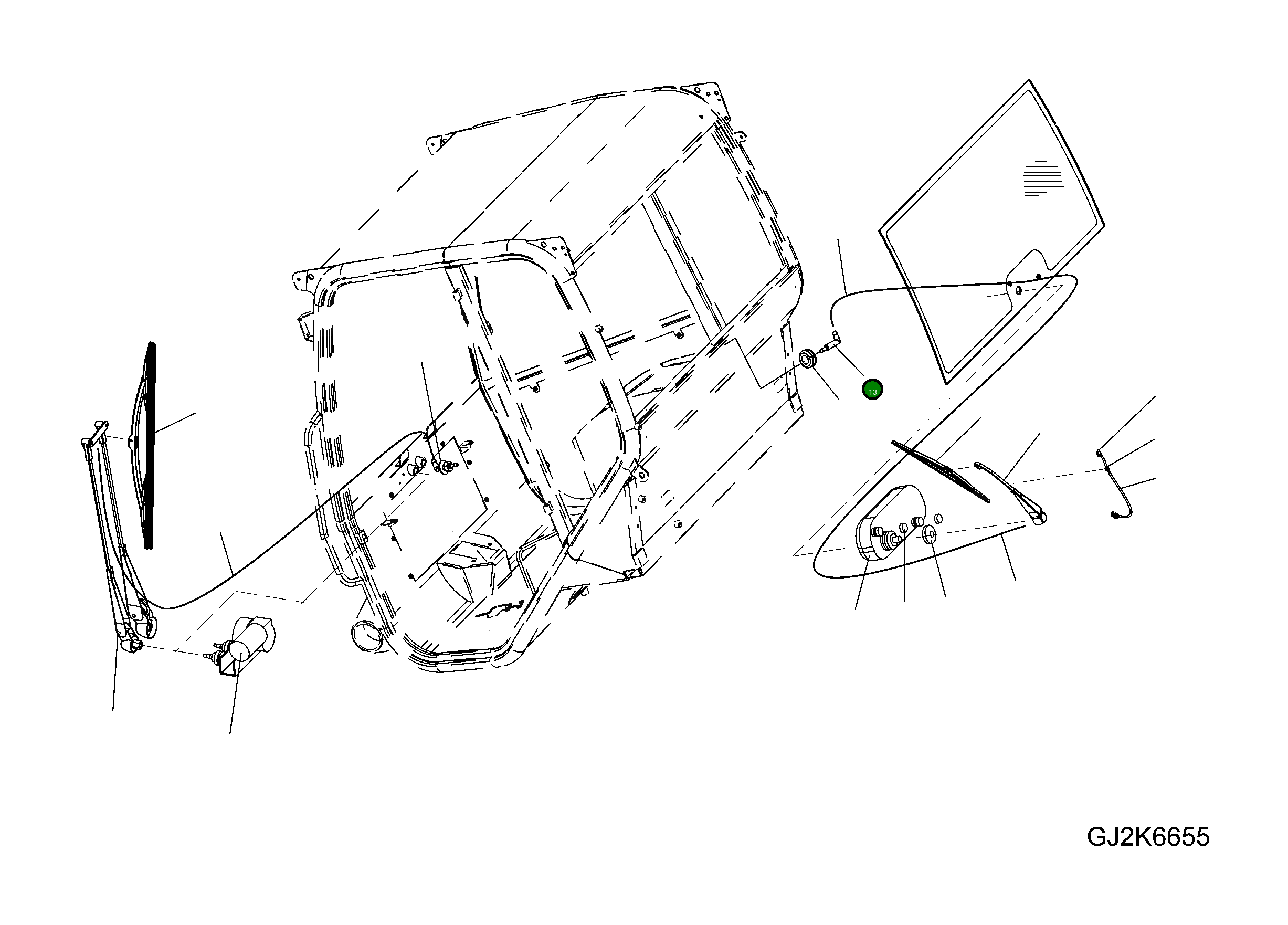 13

GJ2K6655