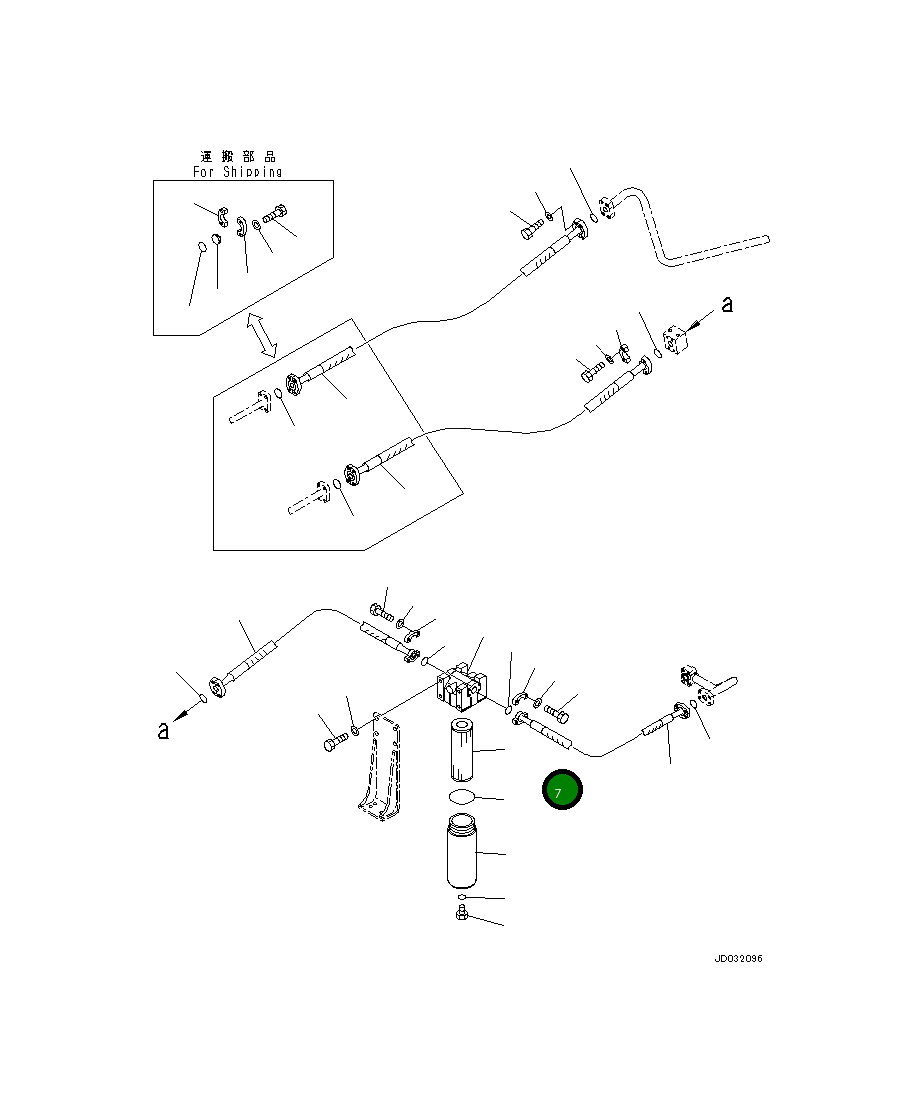 運 搬 部 品
For Shipping

a

a

7

JD032096