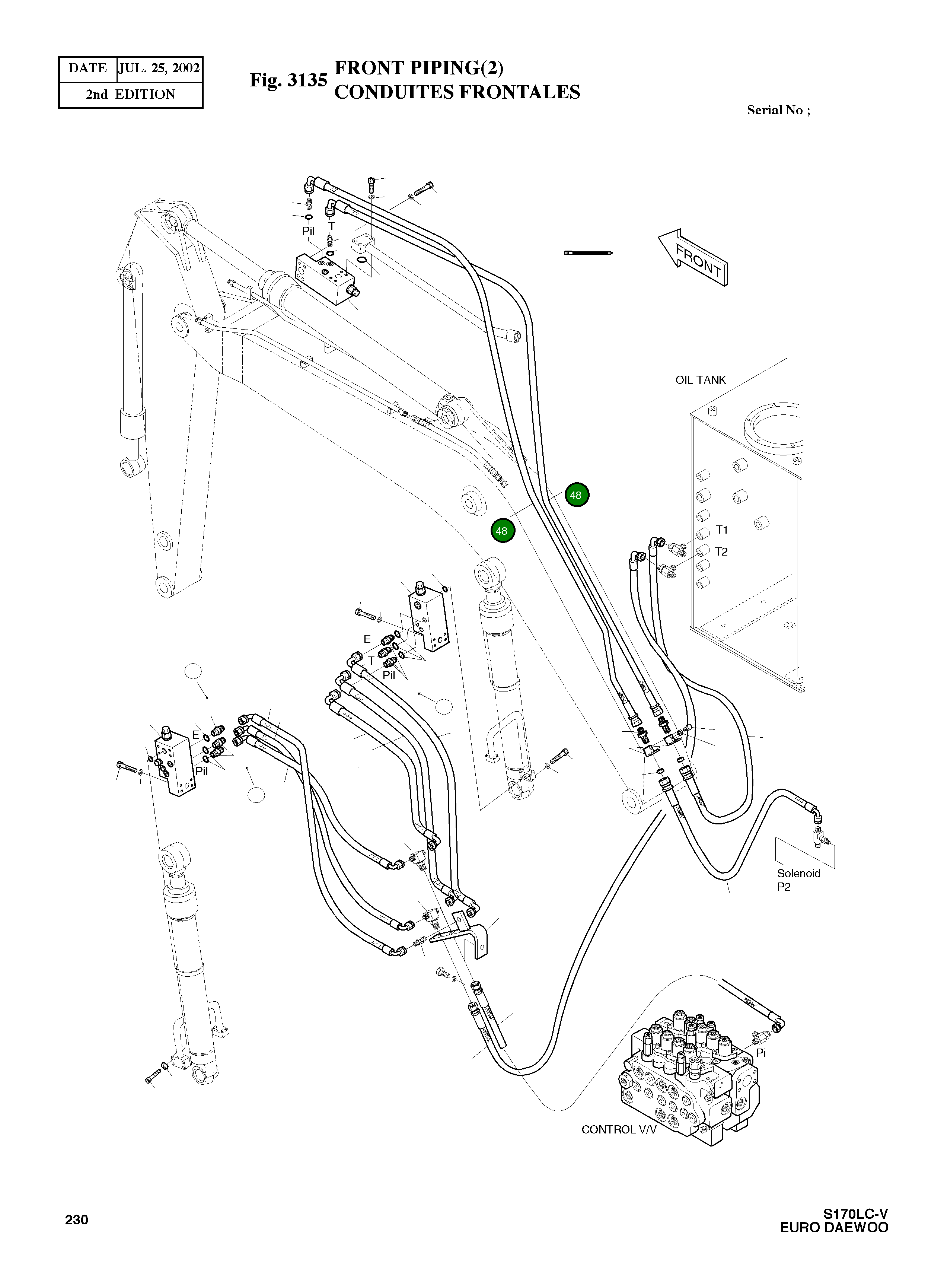 | DATE | JUL. 25, 2002 |
|---|---|
| 2nd EDITION | |

Fig. 3135 FRONT PIPING(2)
CONDUITES FRONTALES

Serial No ;

Pil
T
FRONT
OIL TANK
48
48
T1
T2
E
T
Pil
E
Pil
Solenoid
P2
Pi
CONTROL V/V

230

S170LC-V
EURO DAEWOO