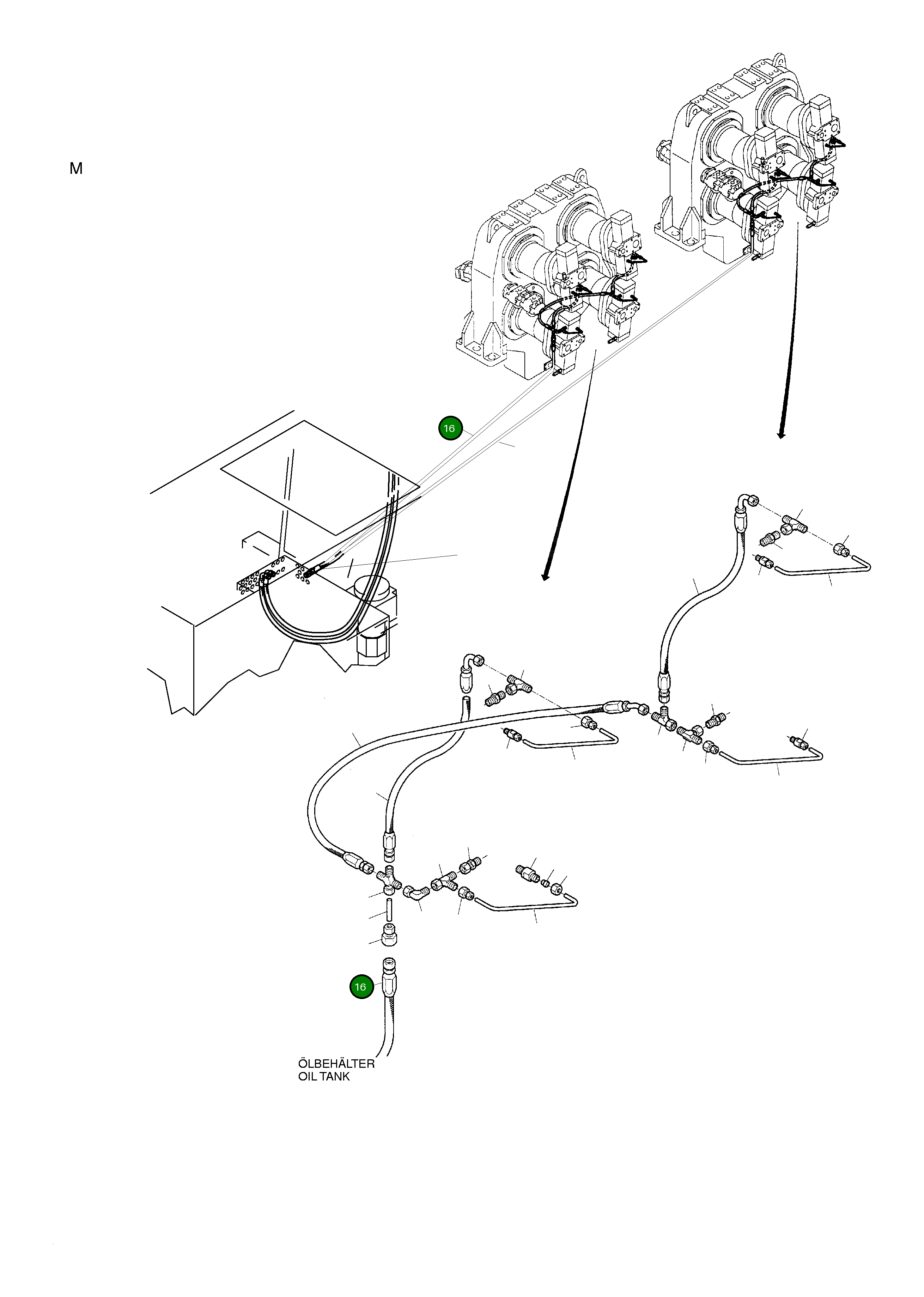 M

16

16

ÖLBEHÄLTER
OIL TANK