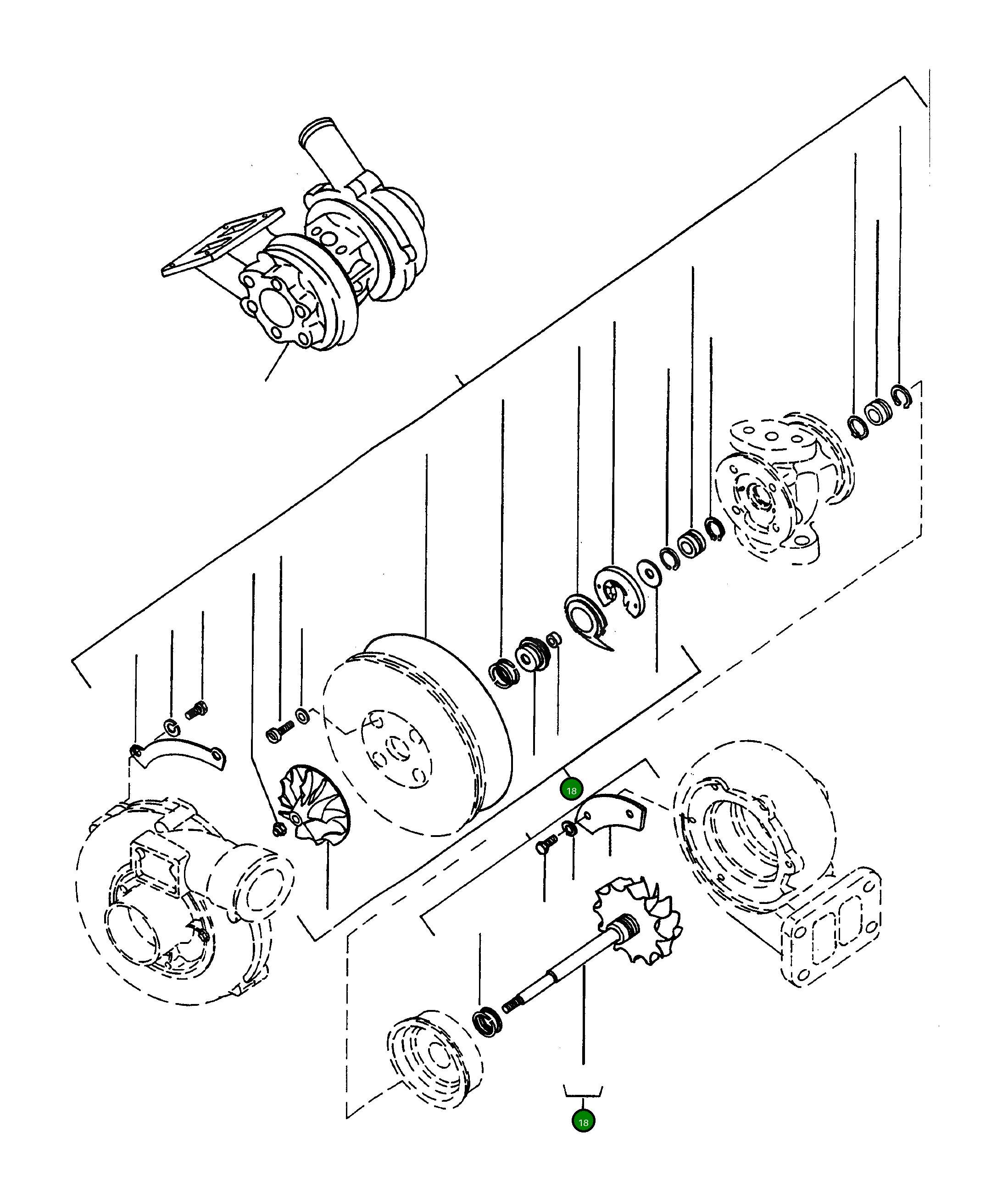 18

18