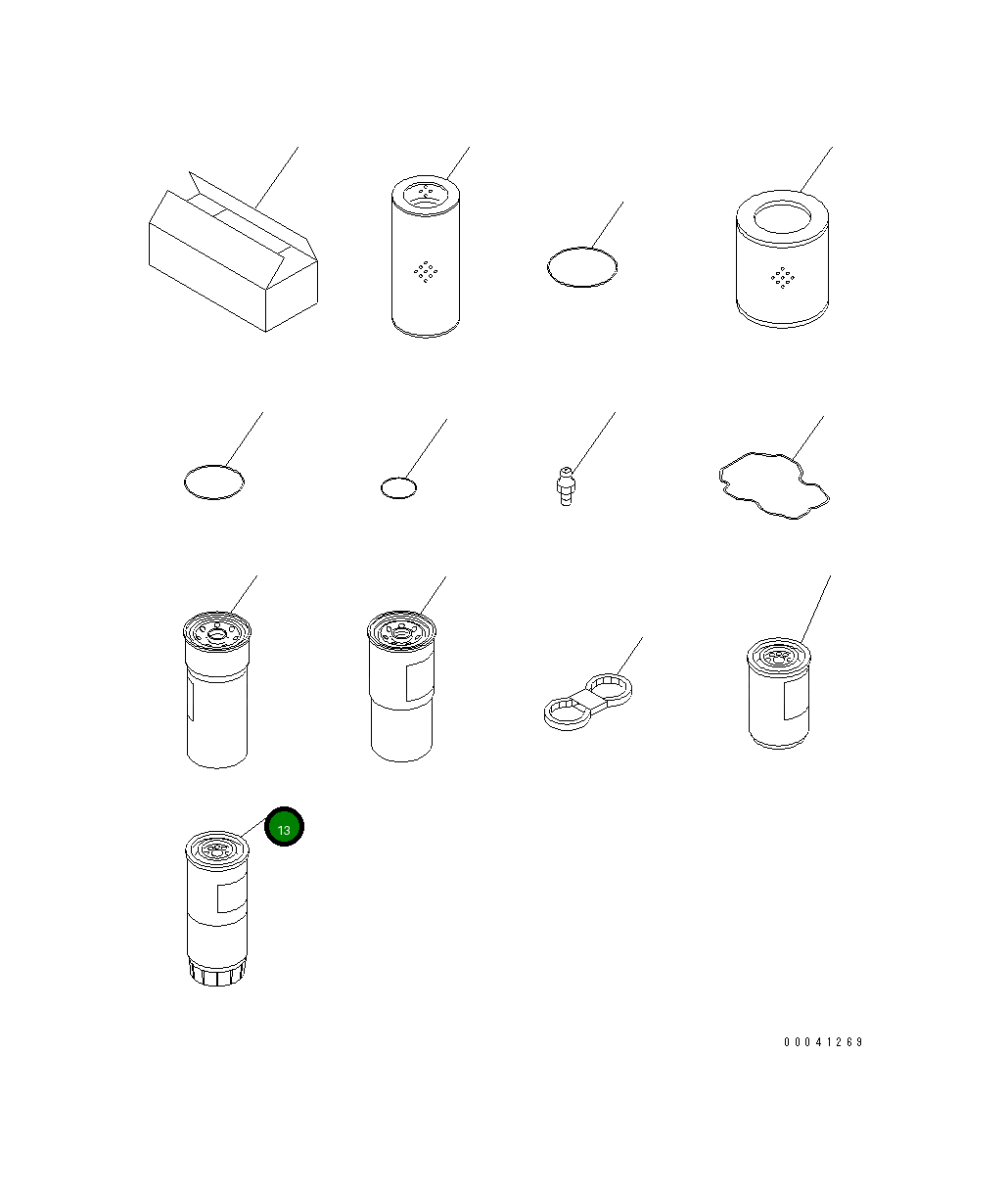 13

00041269