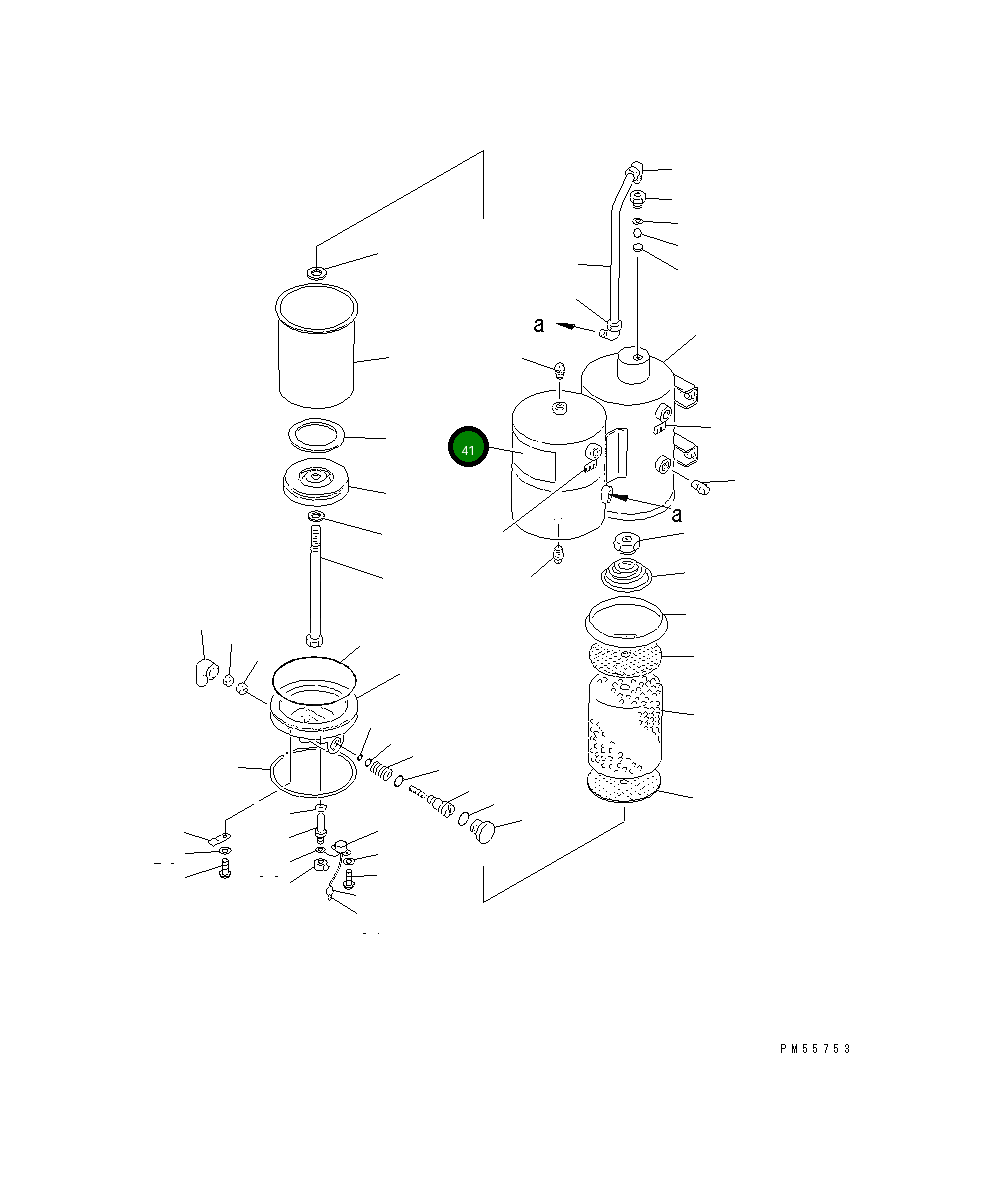 a
41
a
PM55753