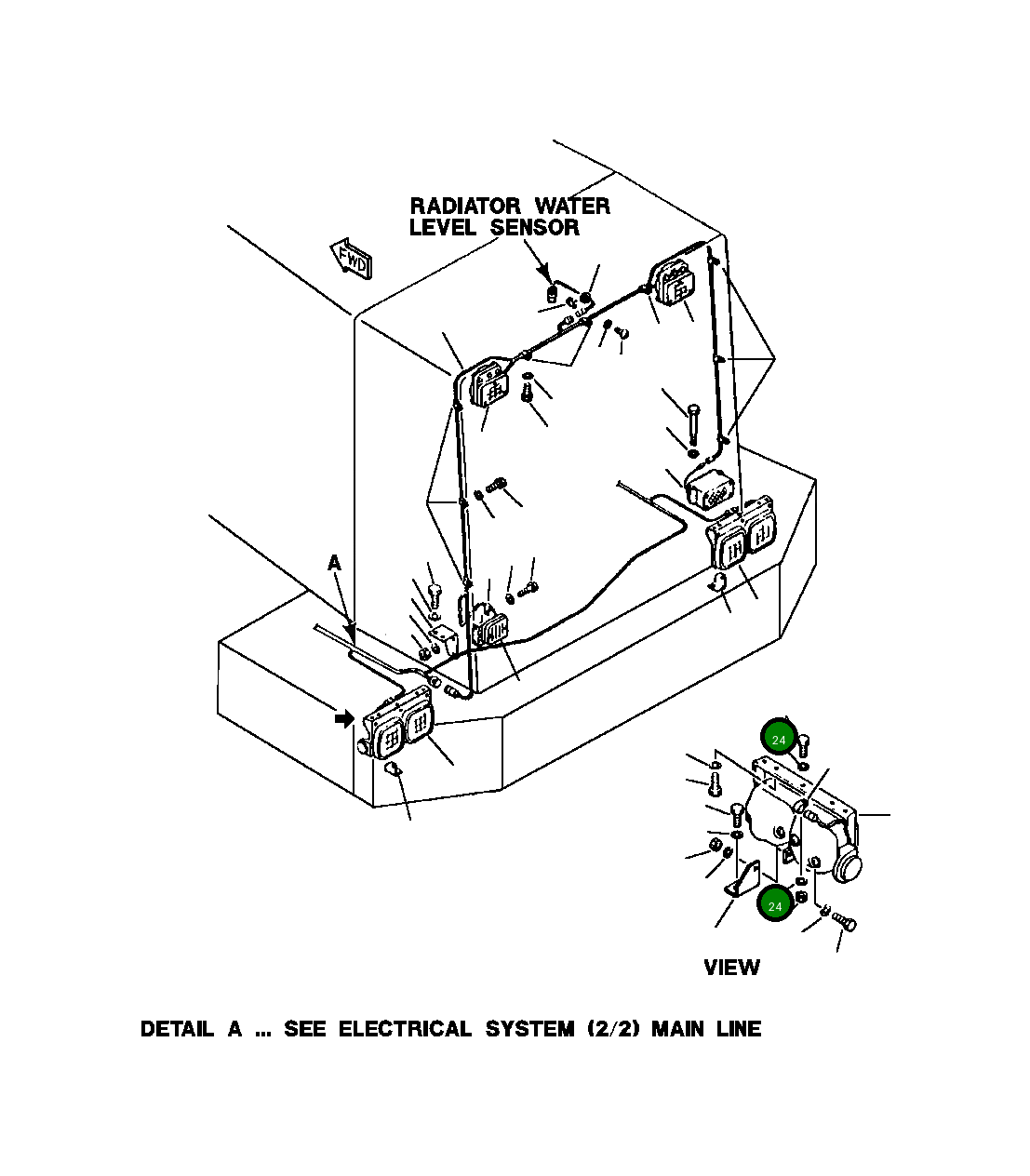 RADIATOR WATER LEVEL SENSOR

FWD

A

24

24

VIEW

DETAIL A ... SEE ELECTRICAL SYSTEM (2/2) MAIN LINE