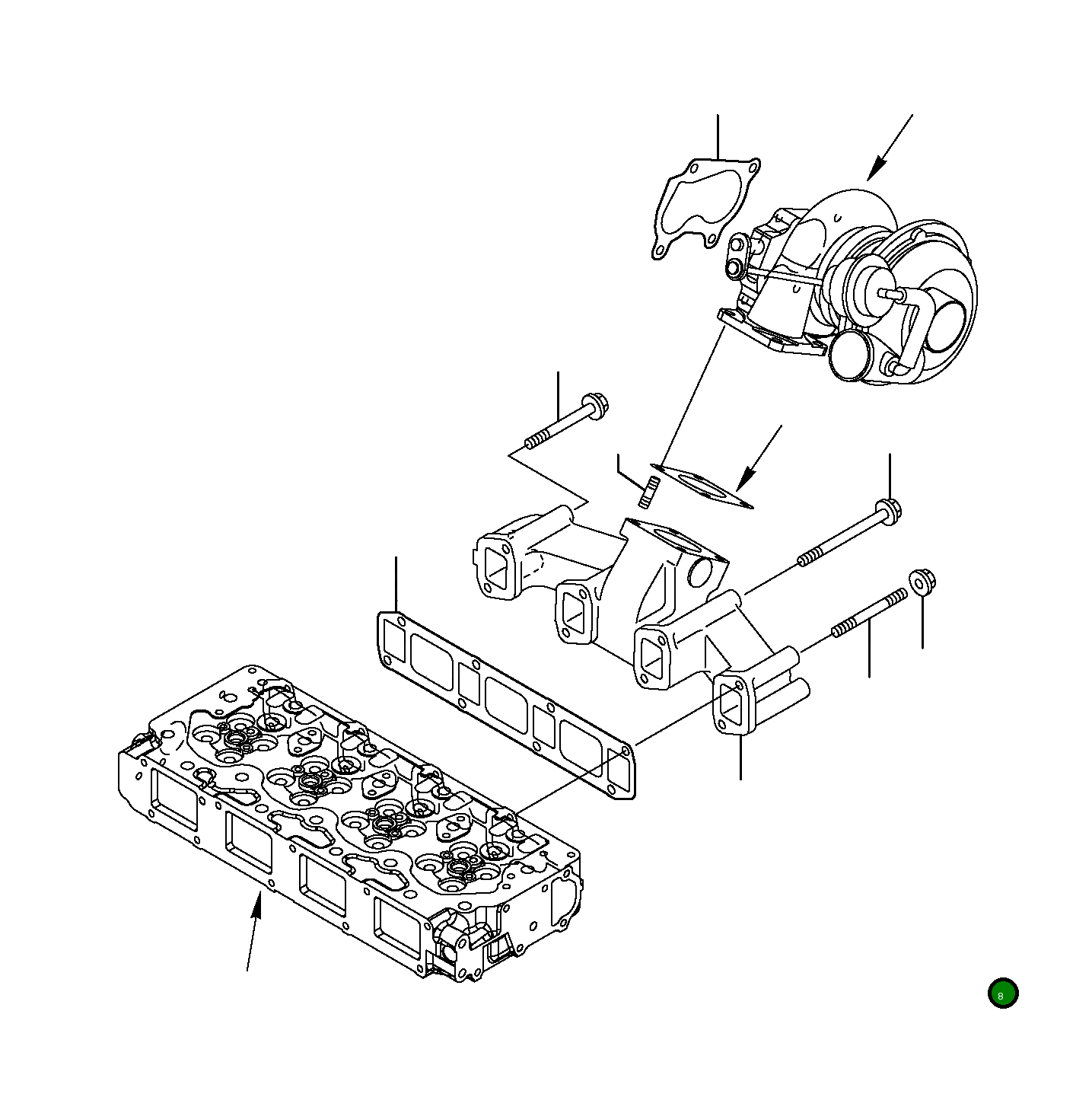 8