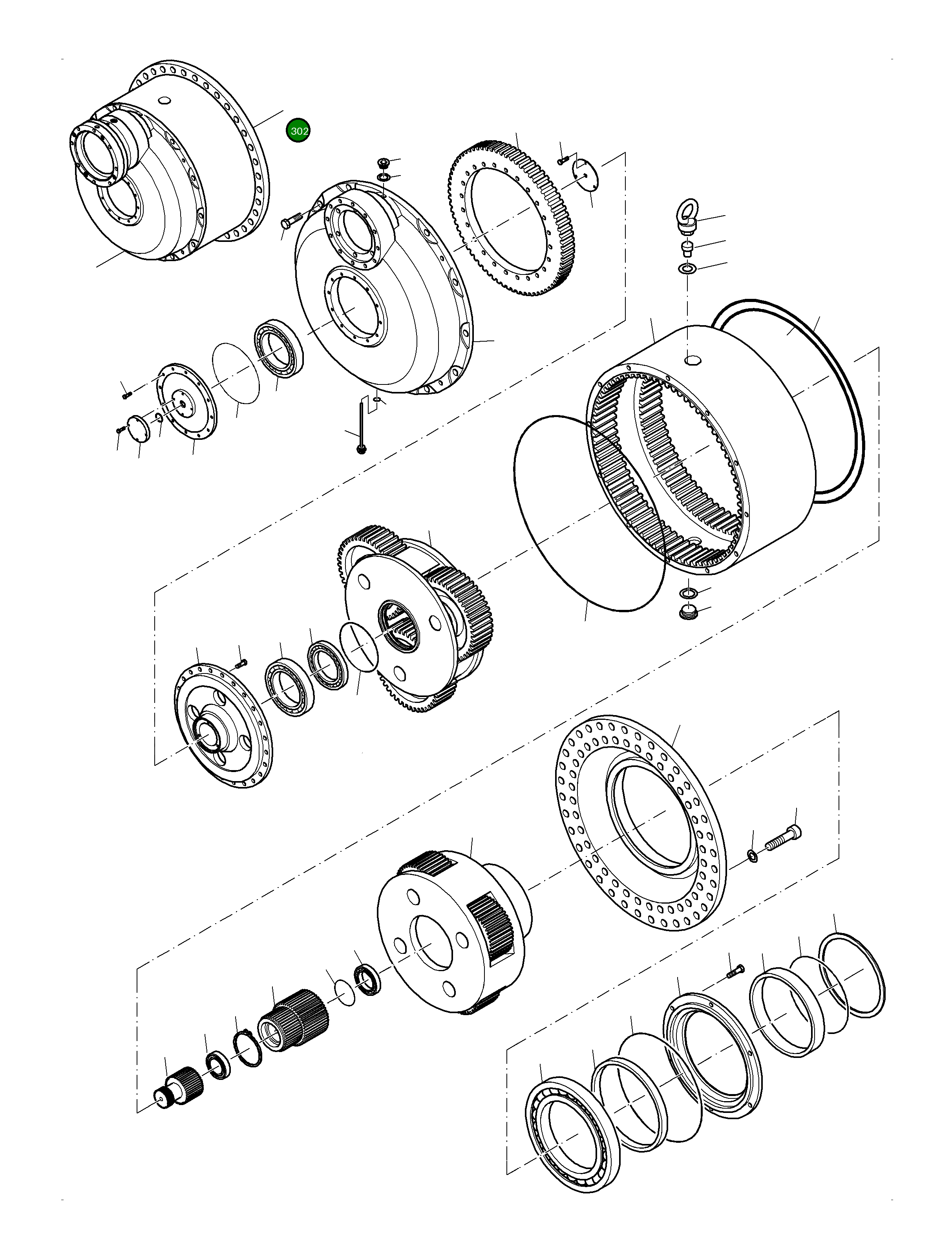 302