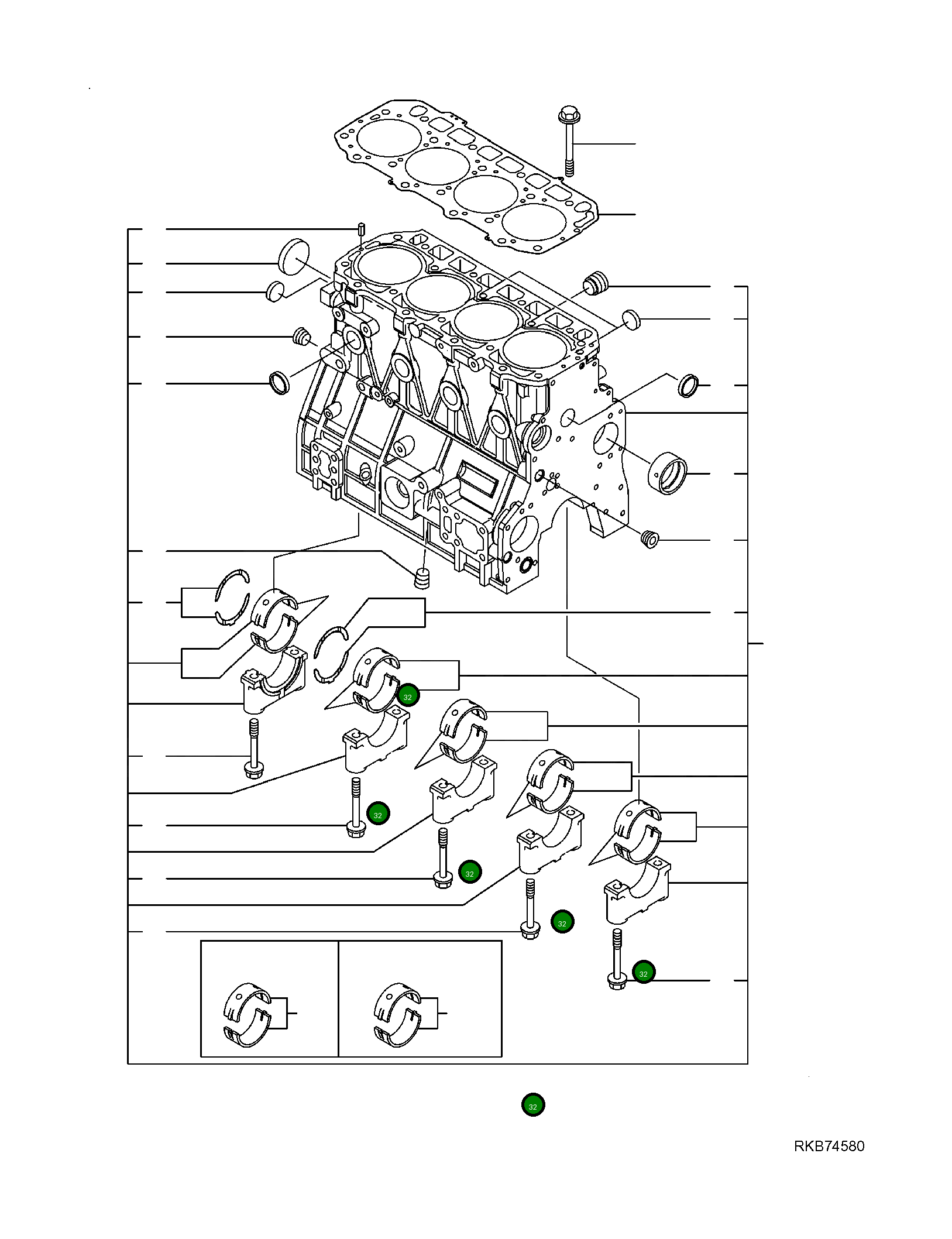 32

32

32

32

32

32

RKB74580