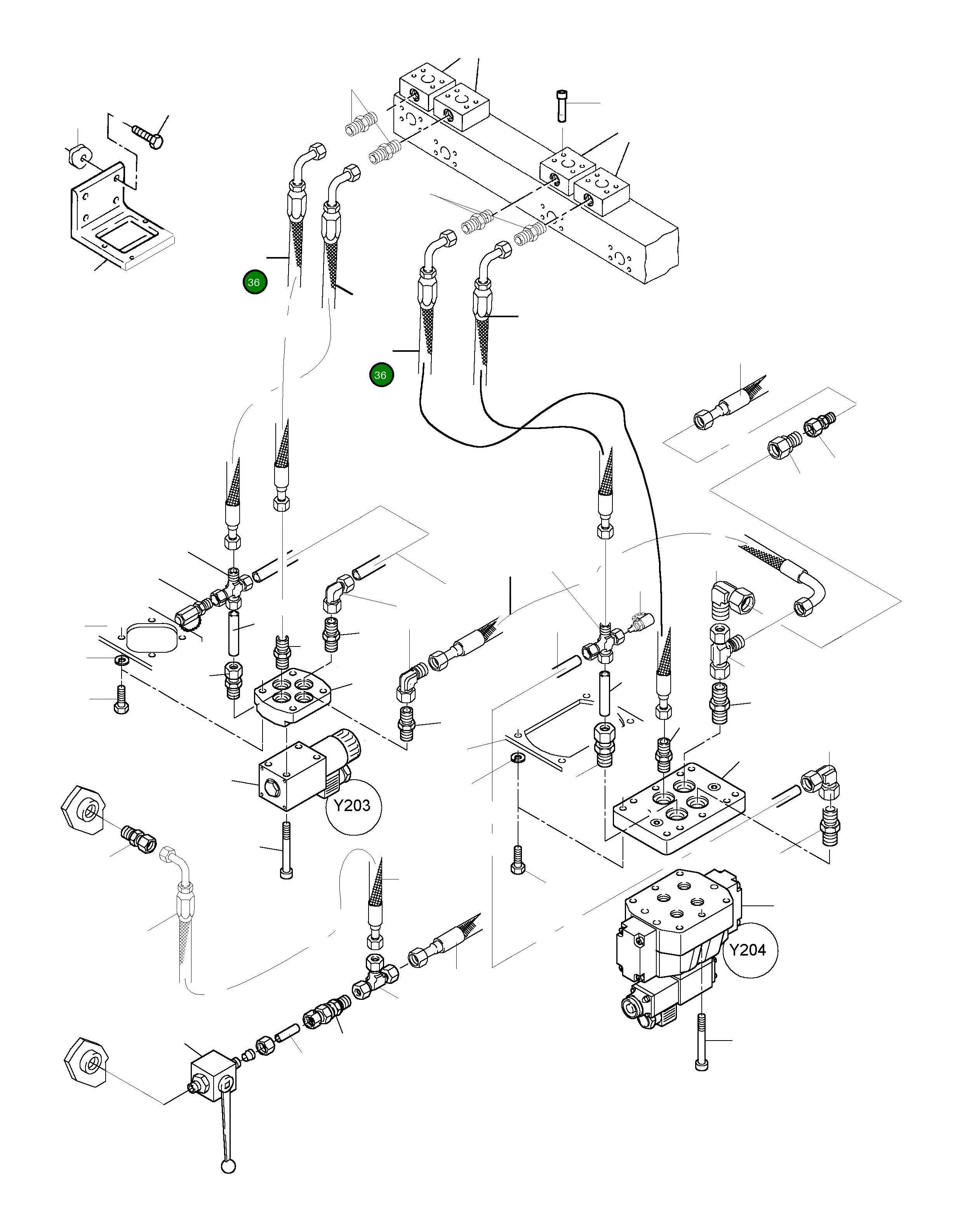 36
36
Y203
Y204