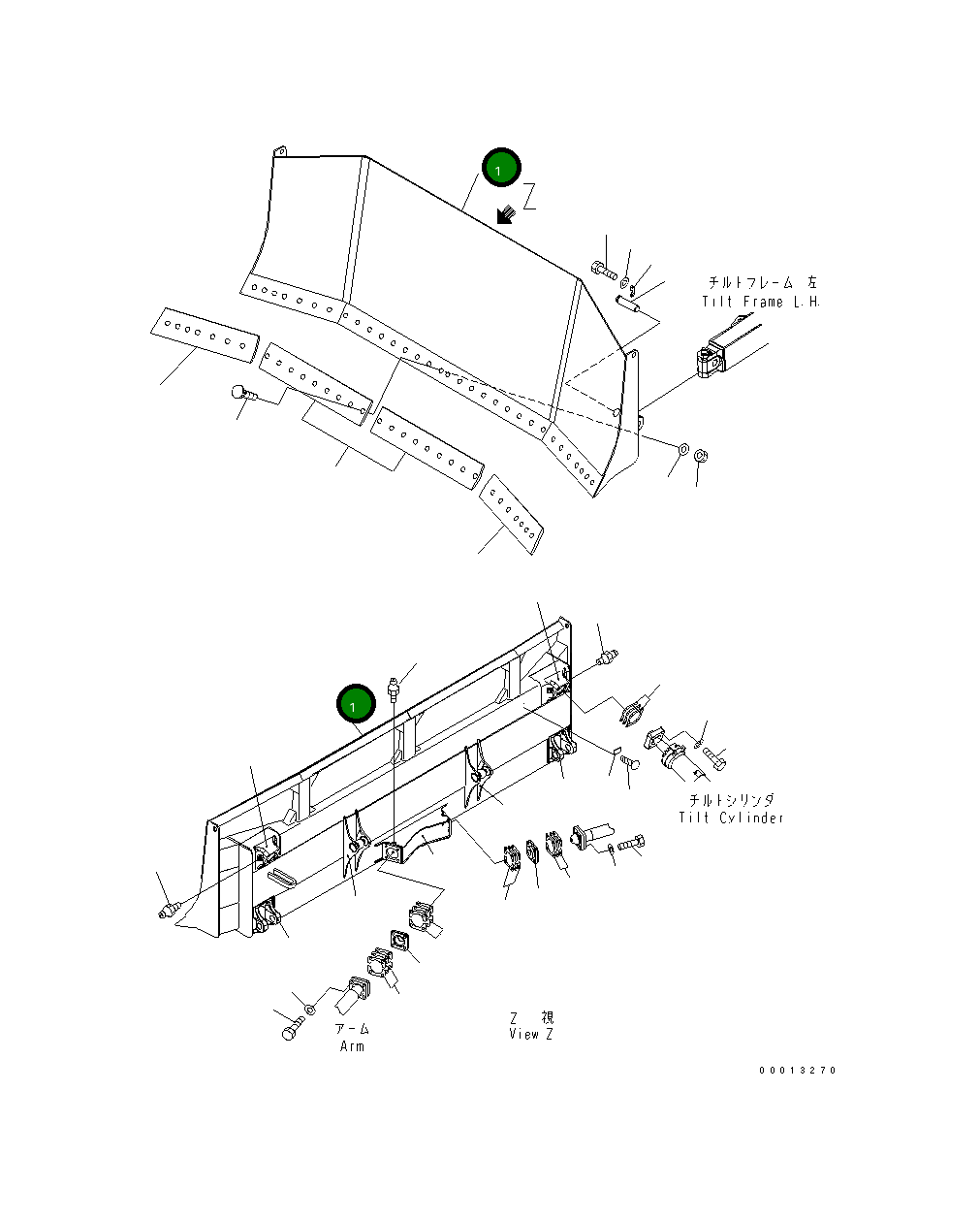 1

Z

チルトフレーム 左
Tilt Frame L.H.

1

チルトシリンダ
Tilt Cylinder

アーム
Arm

Z 視
View Z

00013270