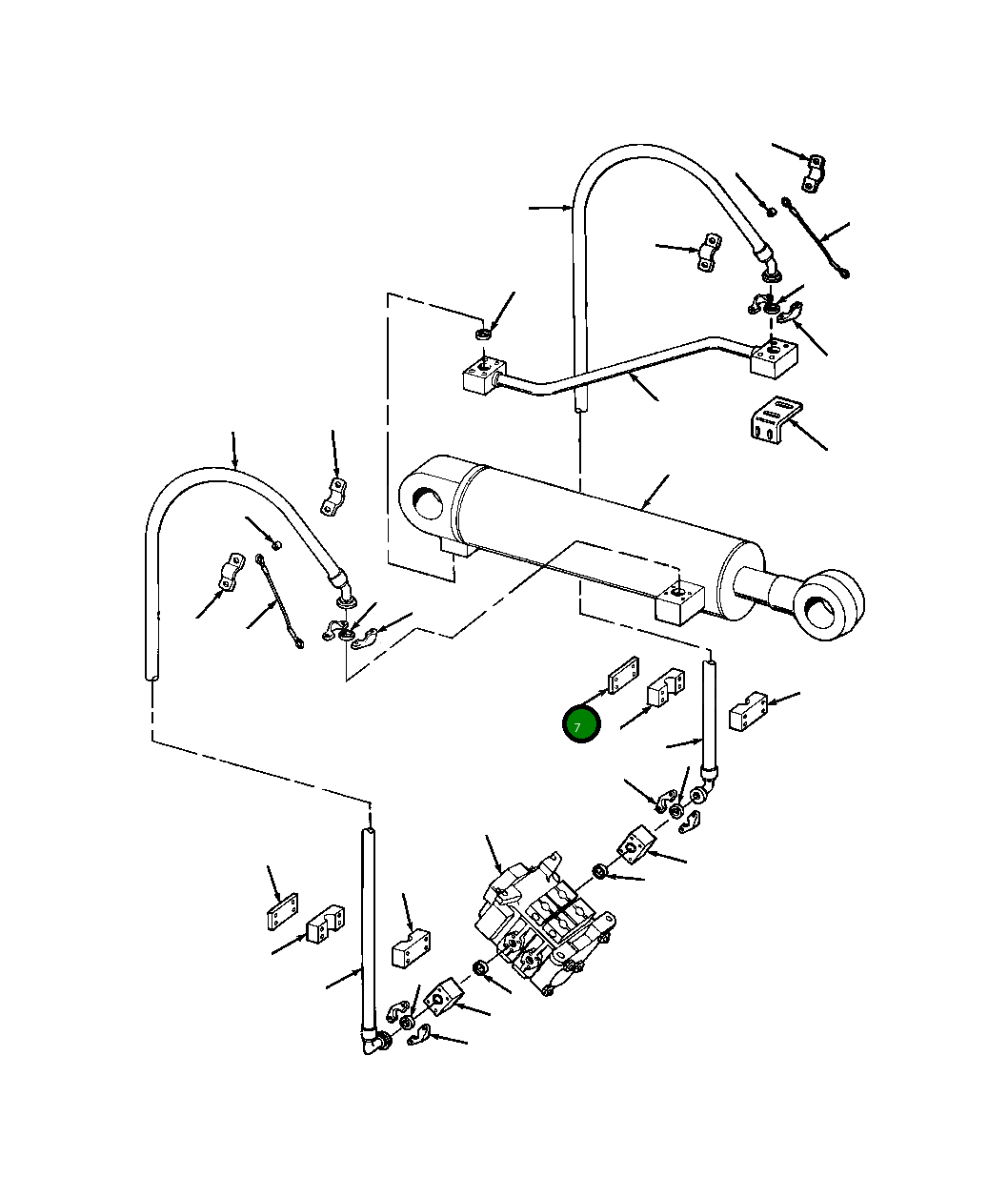 7