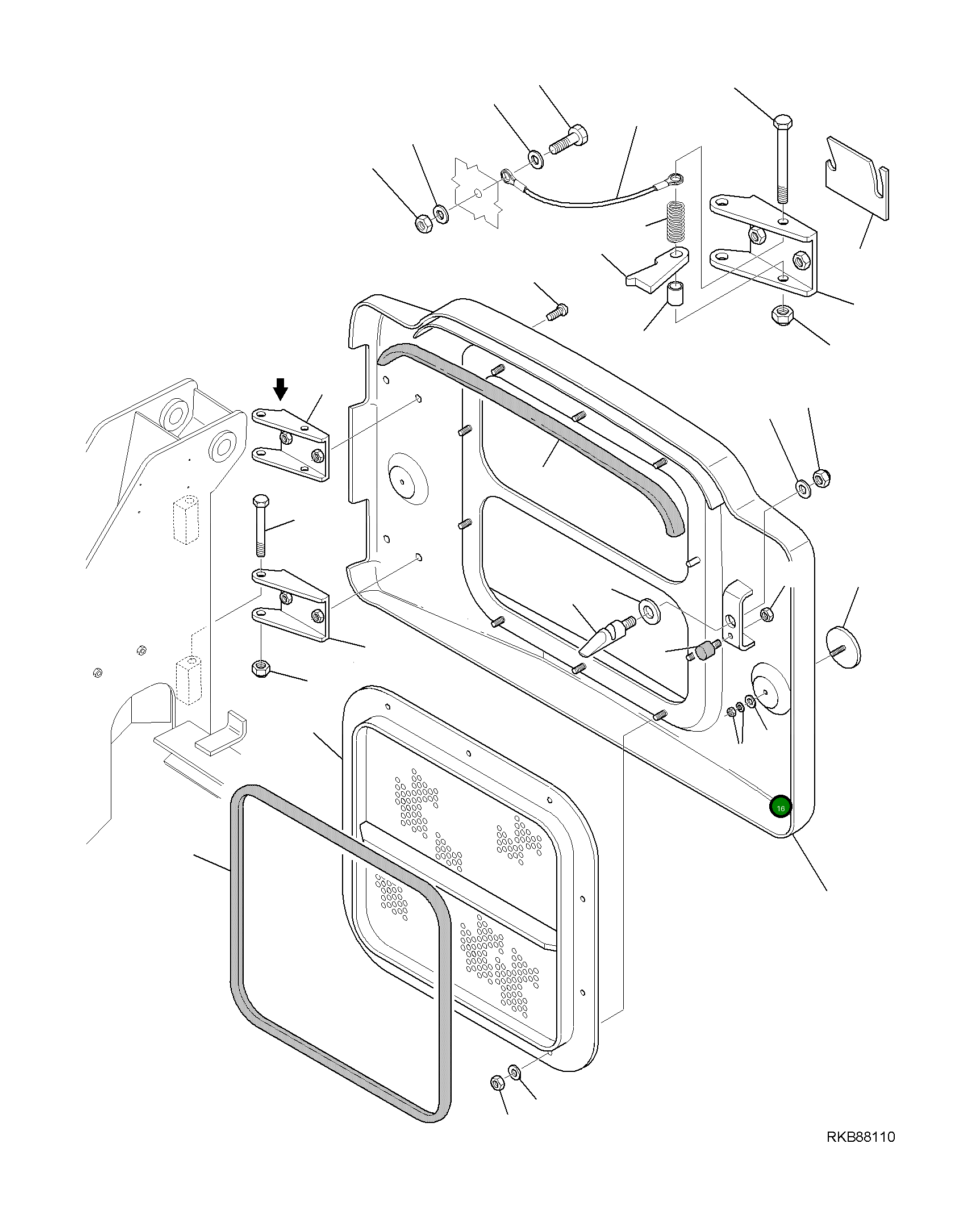 16

RKB88110