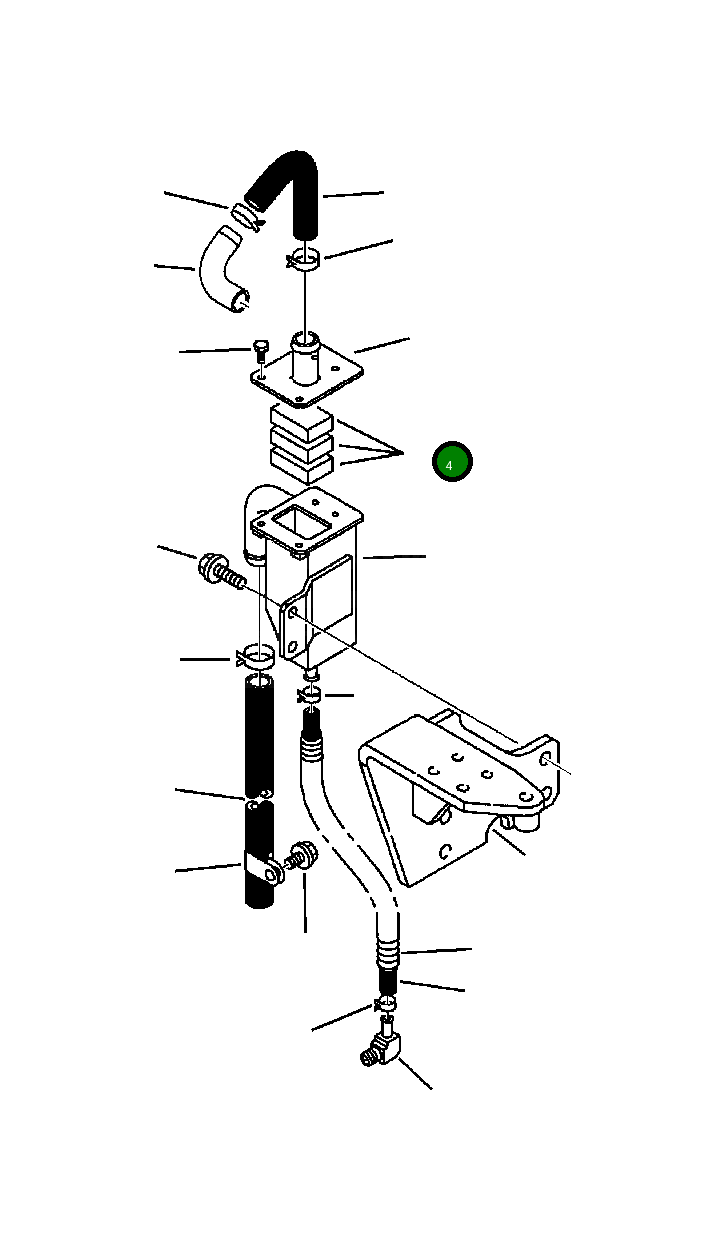 4