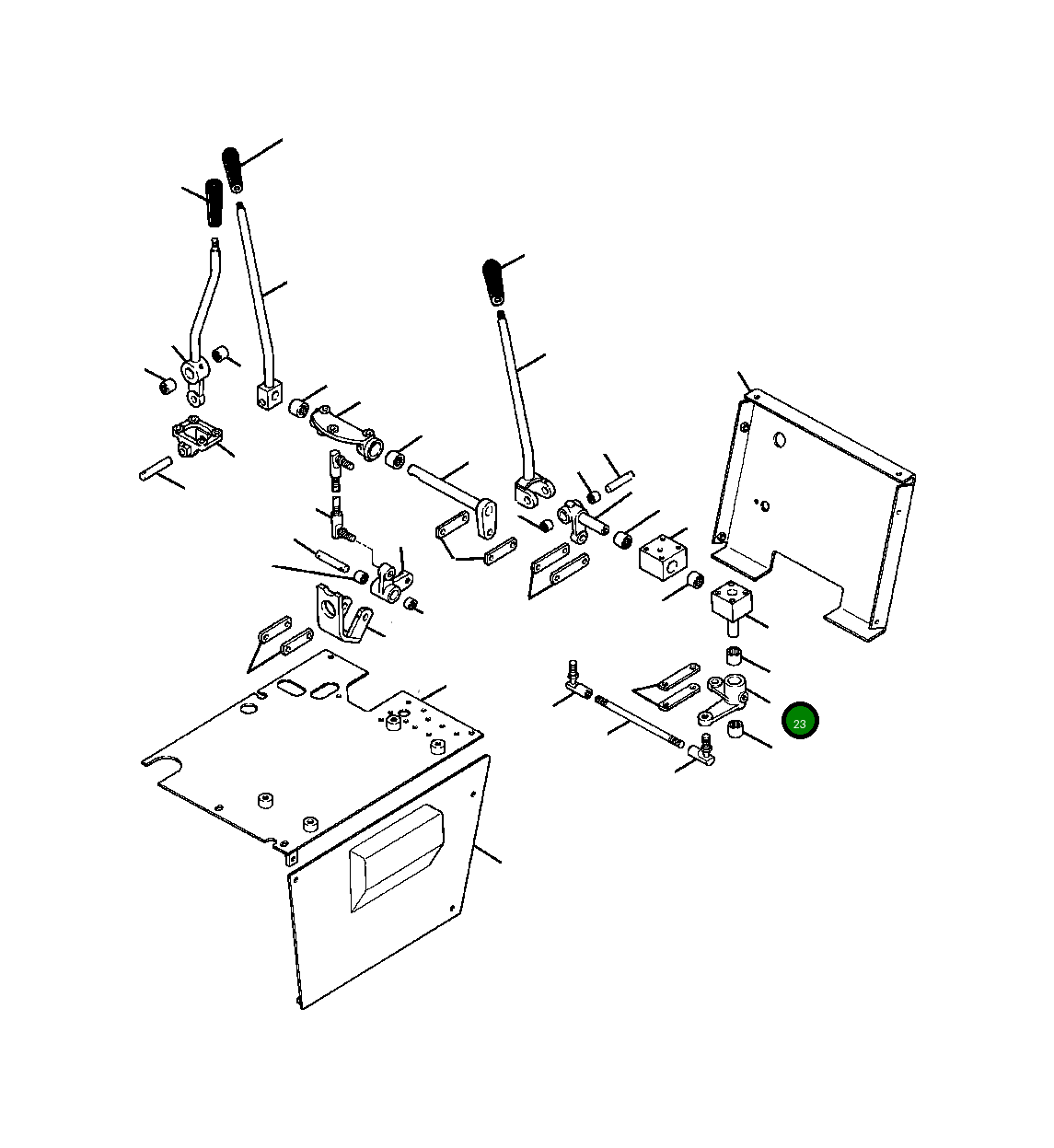 23