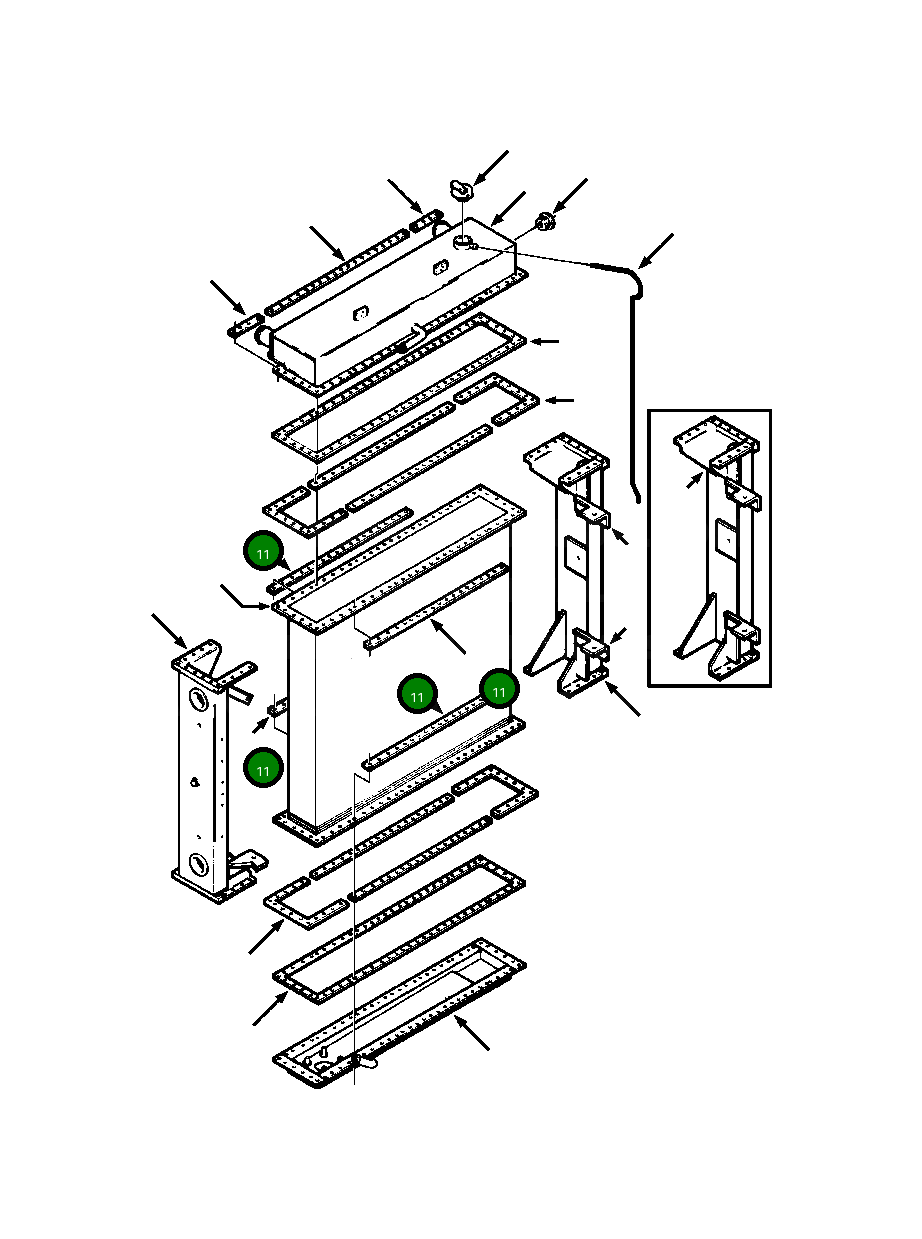 11

11

11

11