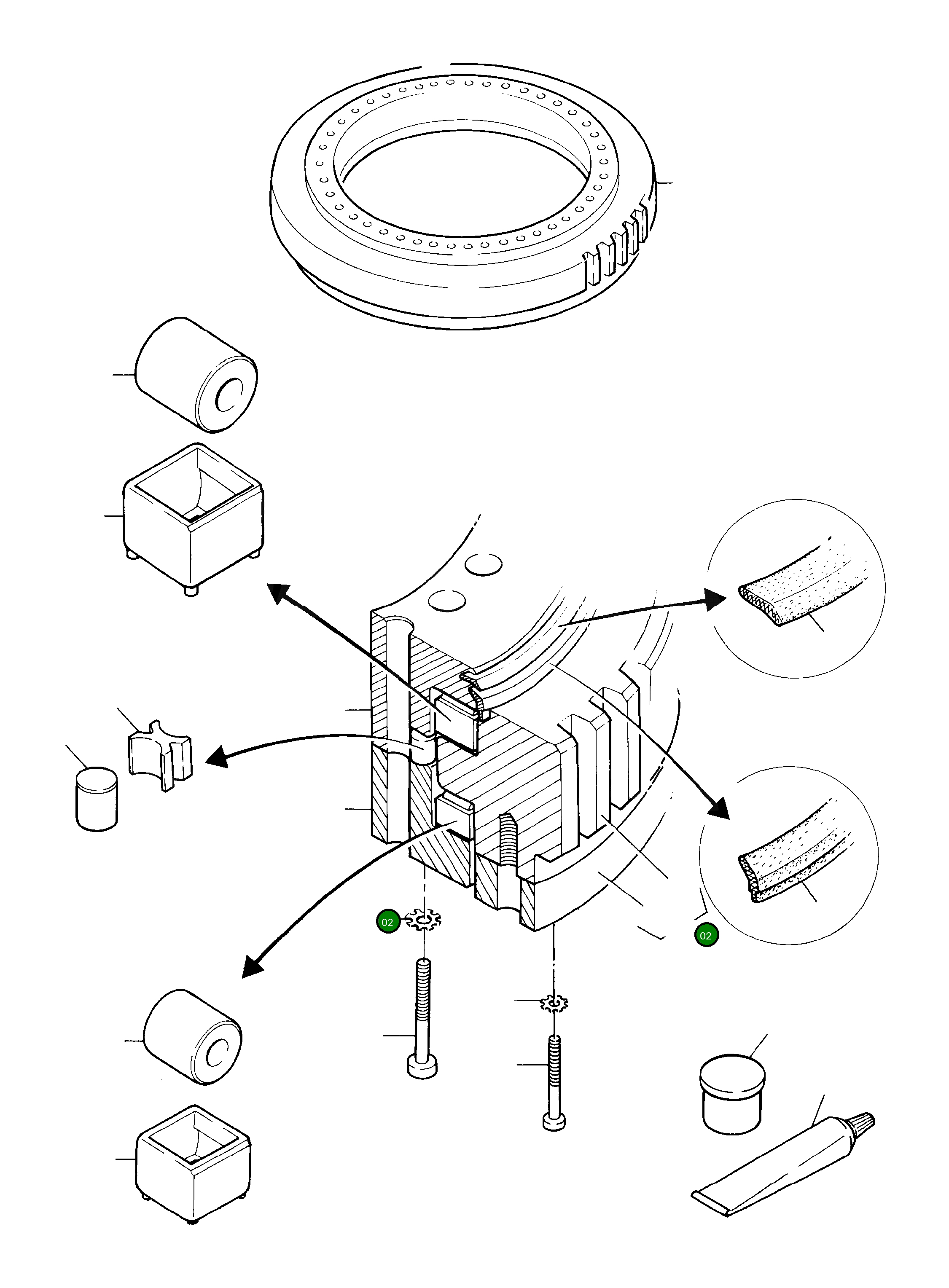 02
02