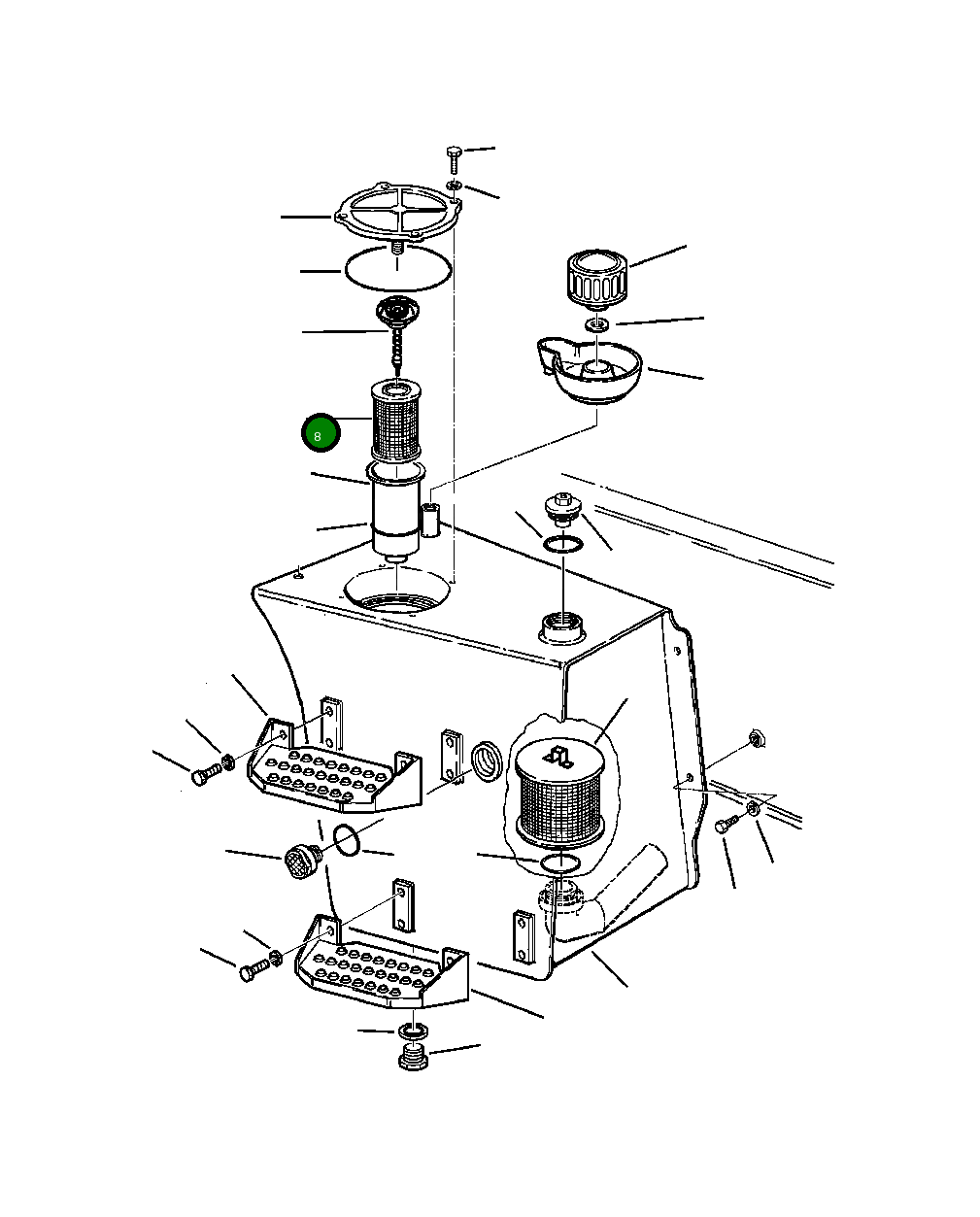 8