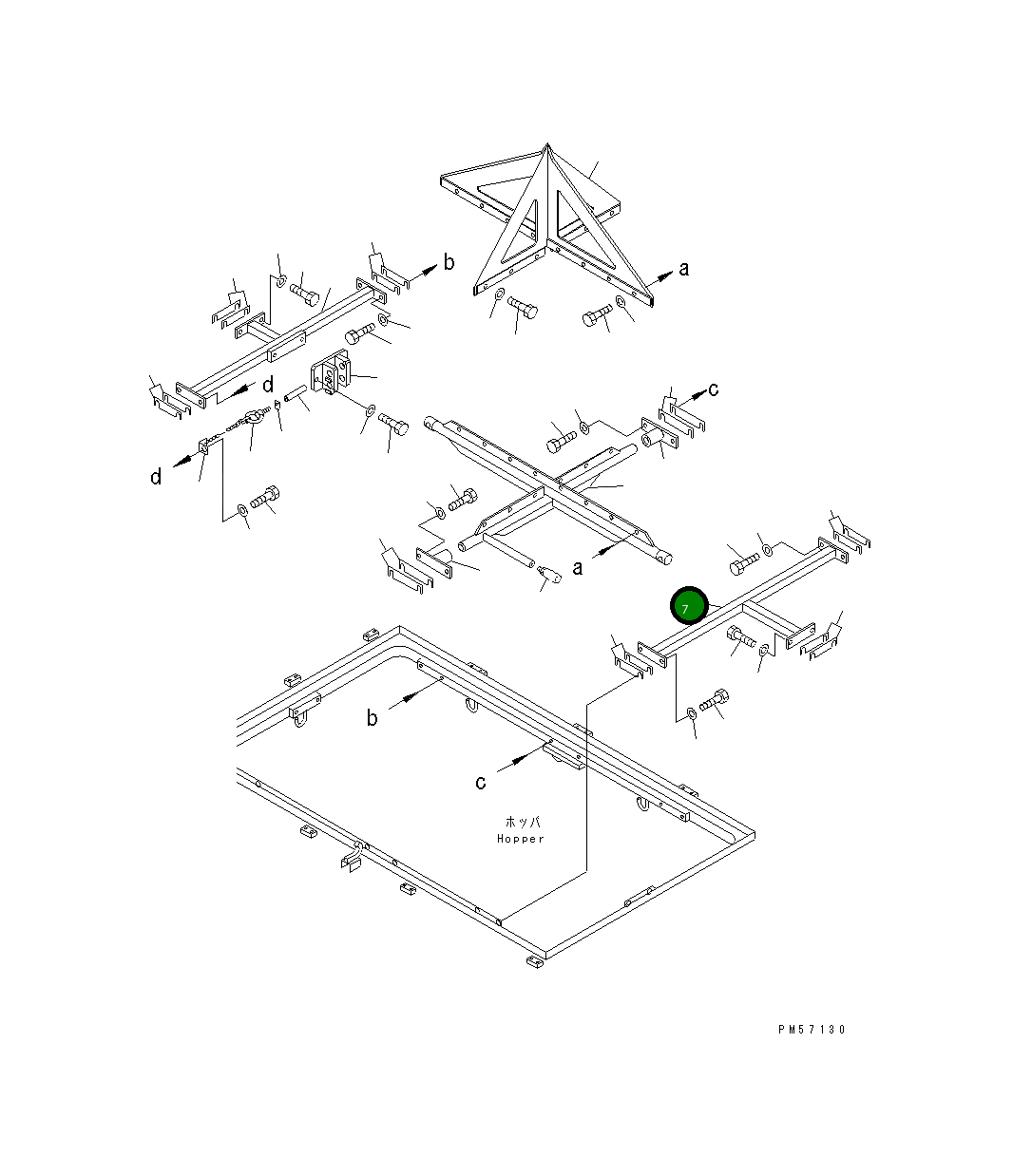 b
a
d
c
d
a
7
b
c
ホッパ
Hopper
PM57130