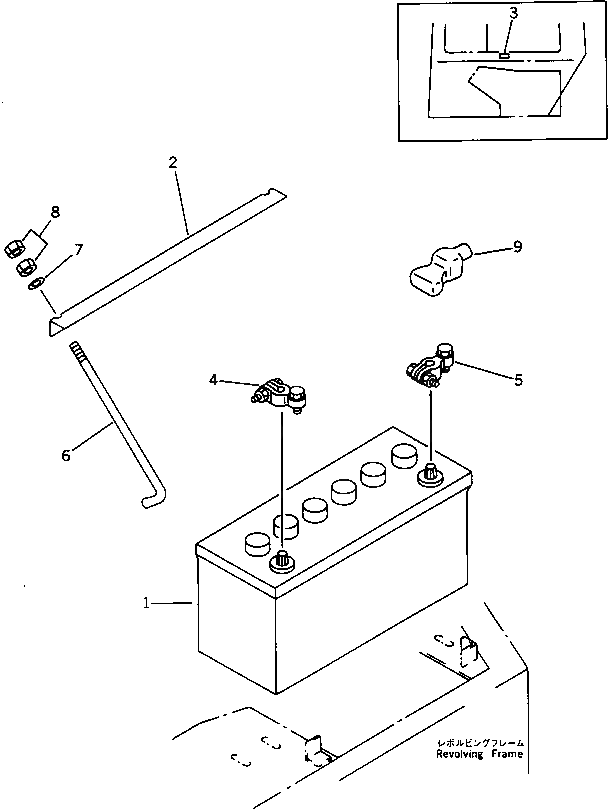 3

2

8

7

9

4

5

6

1

レボルビングフレーム
Revolving Frame