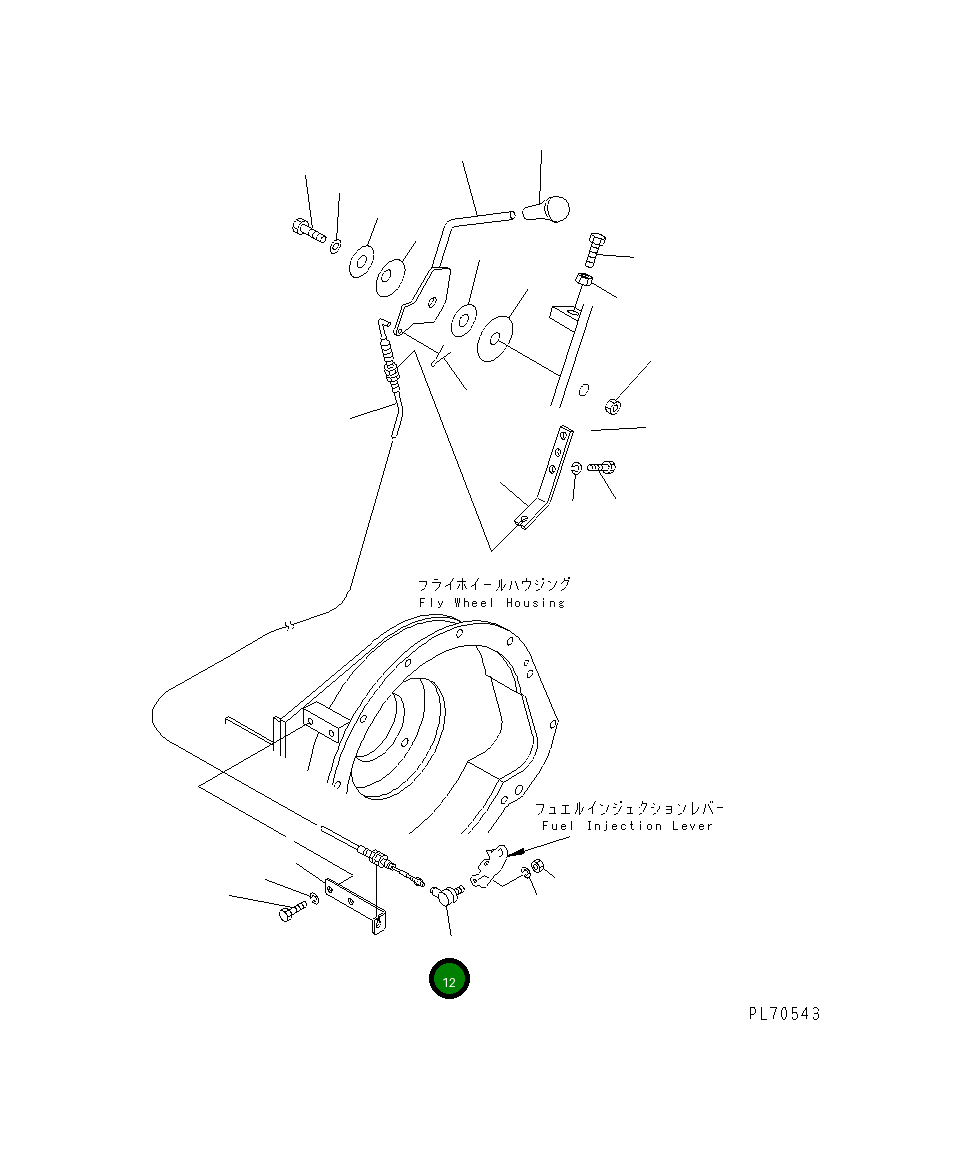 フライホイールハウジング
Fly Wheel Housing

フュエルインジェクションレバー
Fuel Injection Lever

12

PL70543