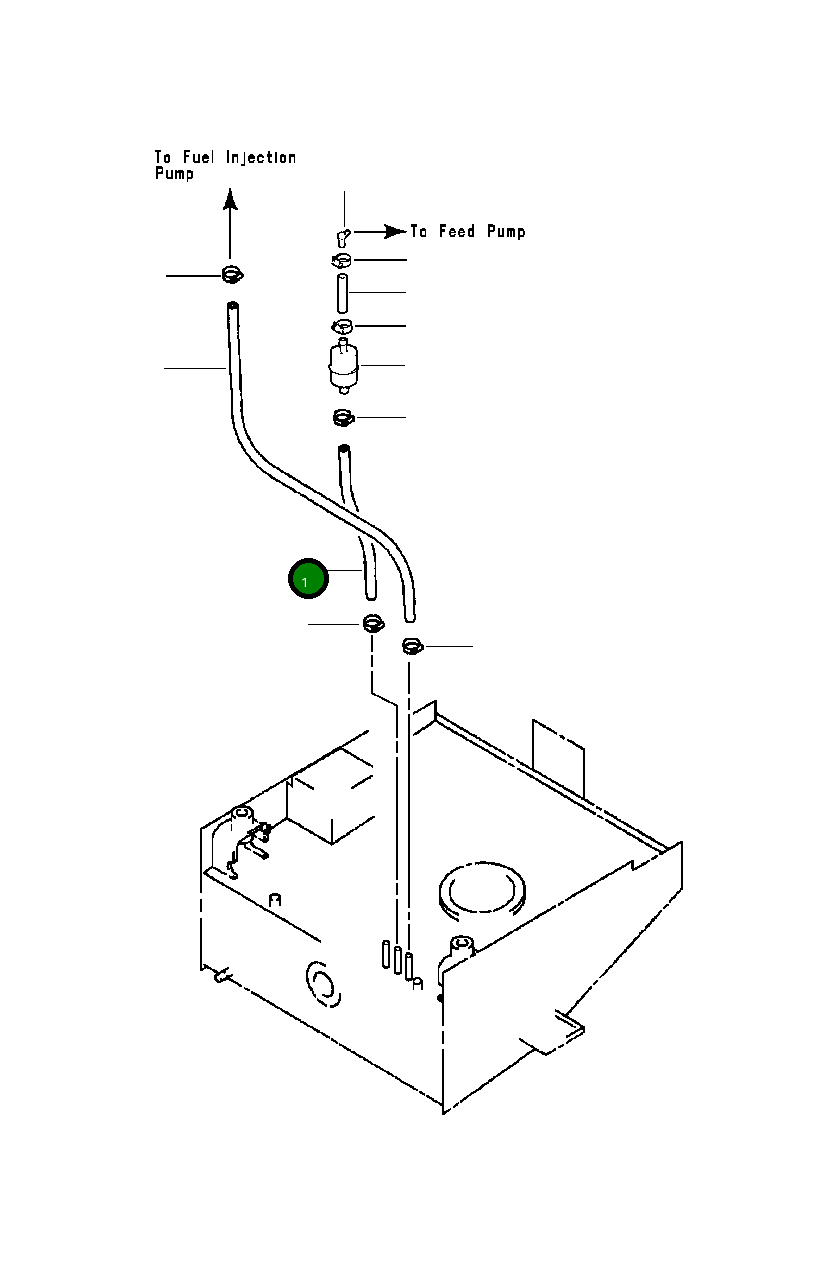 To Fuel Injection Pump

To Feed Pump

1