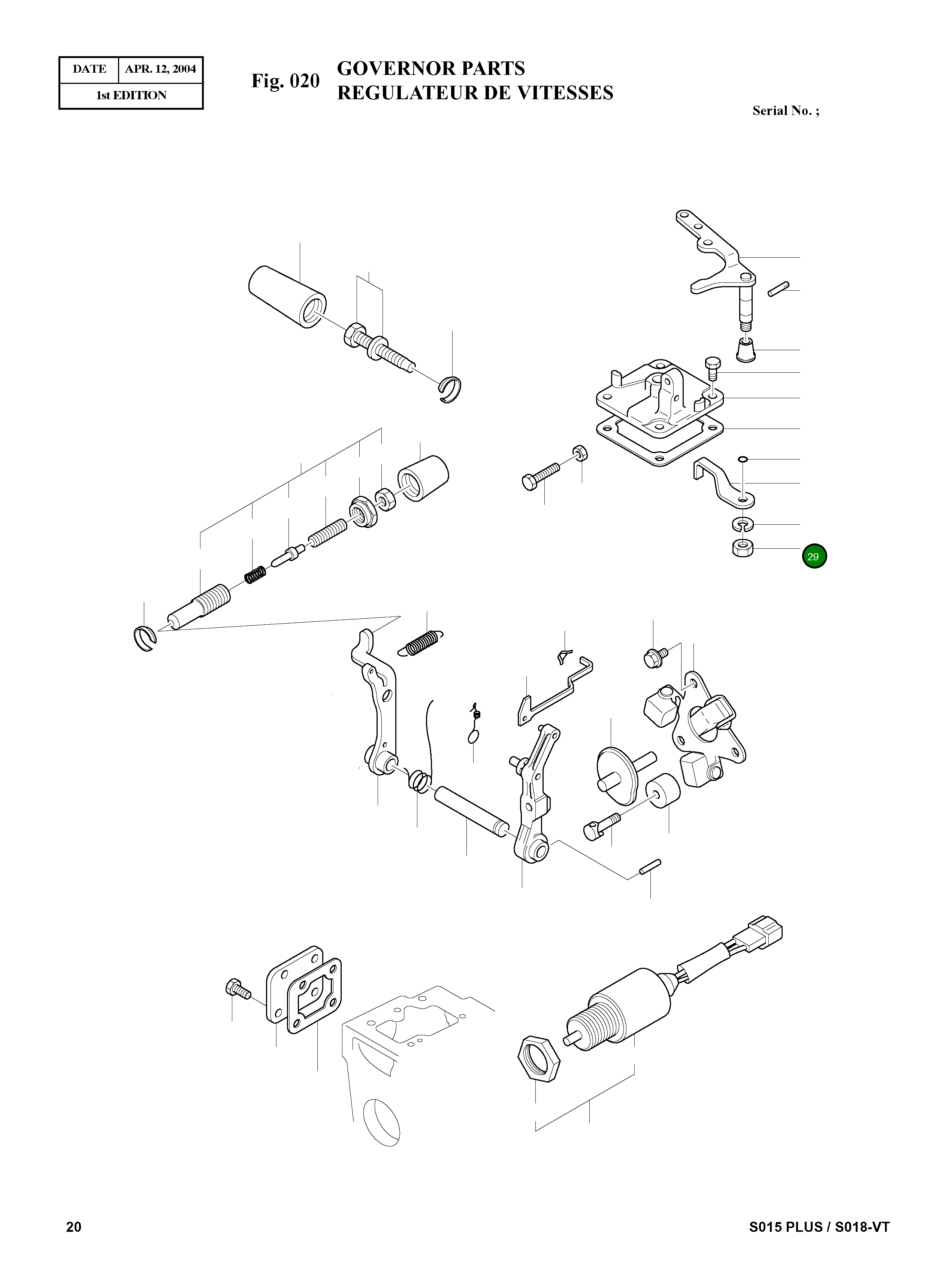 | DATE | APR. 12, 2004 |
|---|---|
| 1st EDITION | |

Fig. 020 GOVERNOR PARTS
REGULATEUR DE VITESSES

Serial No. ;

29

20

S015 PLUS / S018-VT