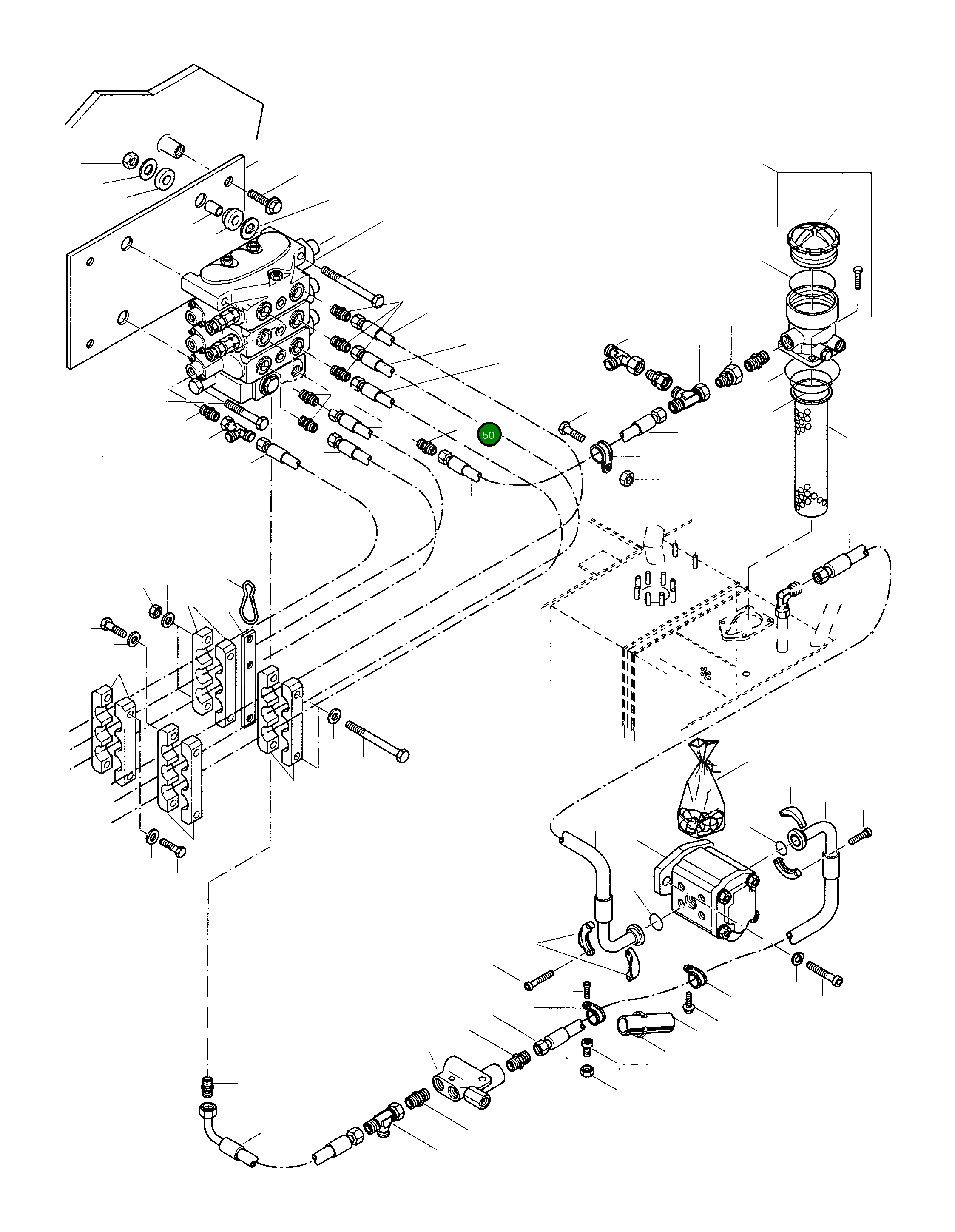 50