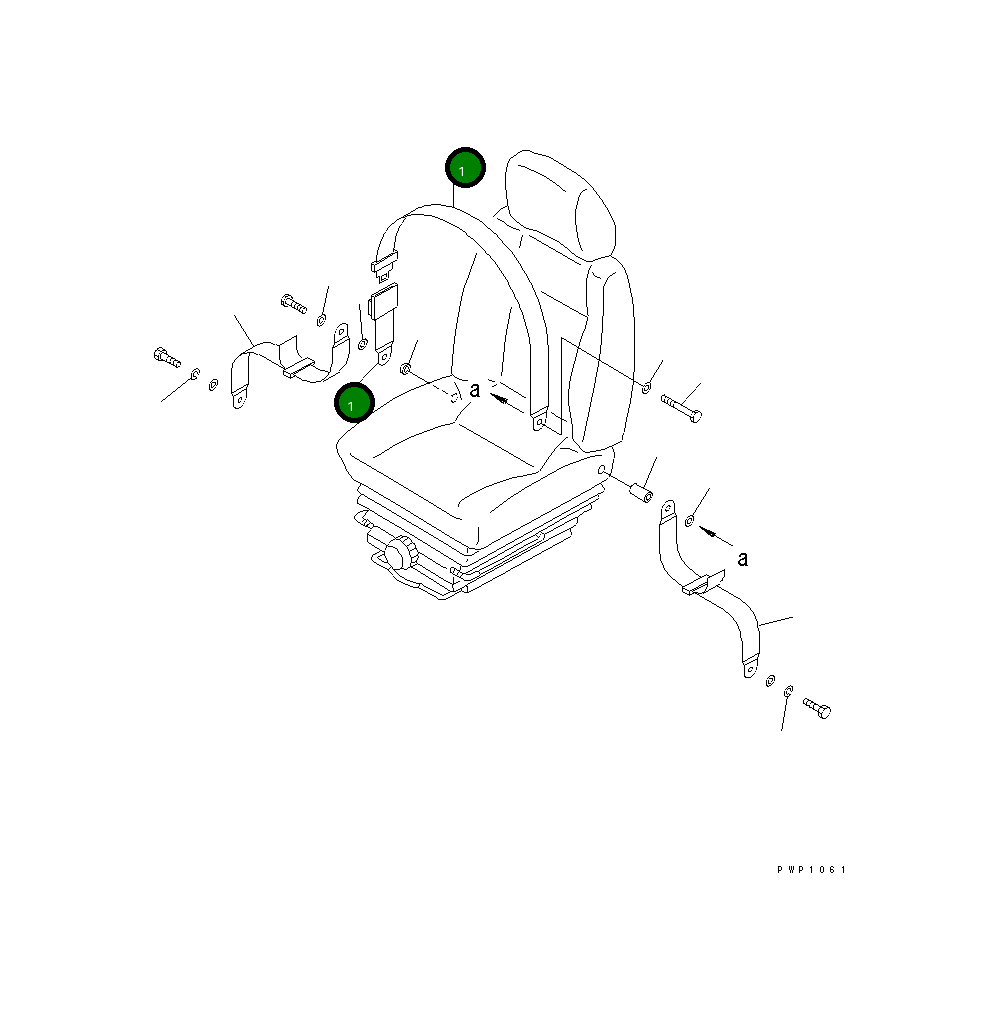 1

1

a

a

PWP1061