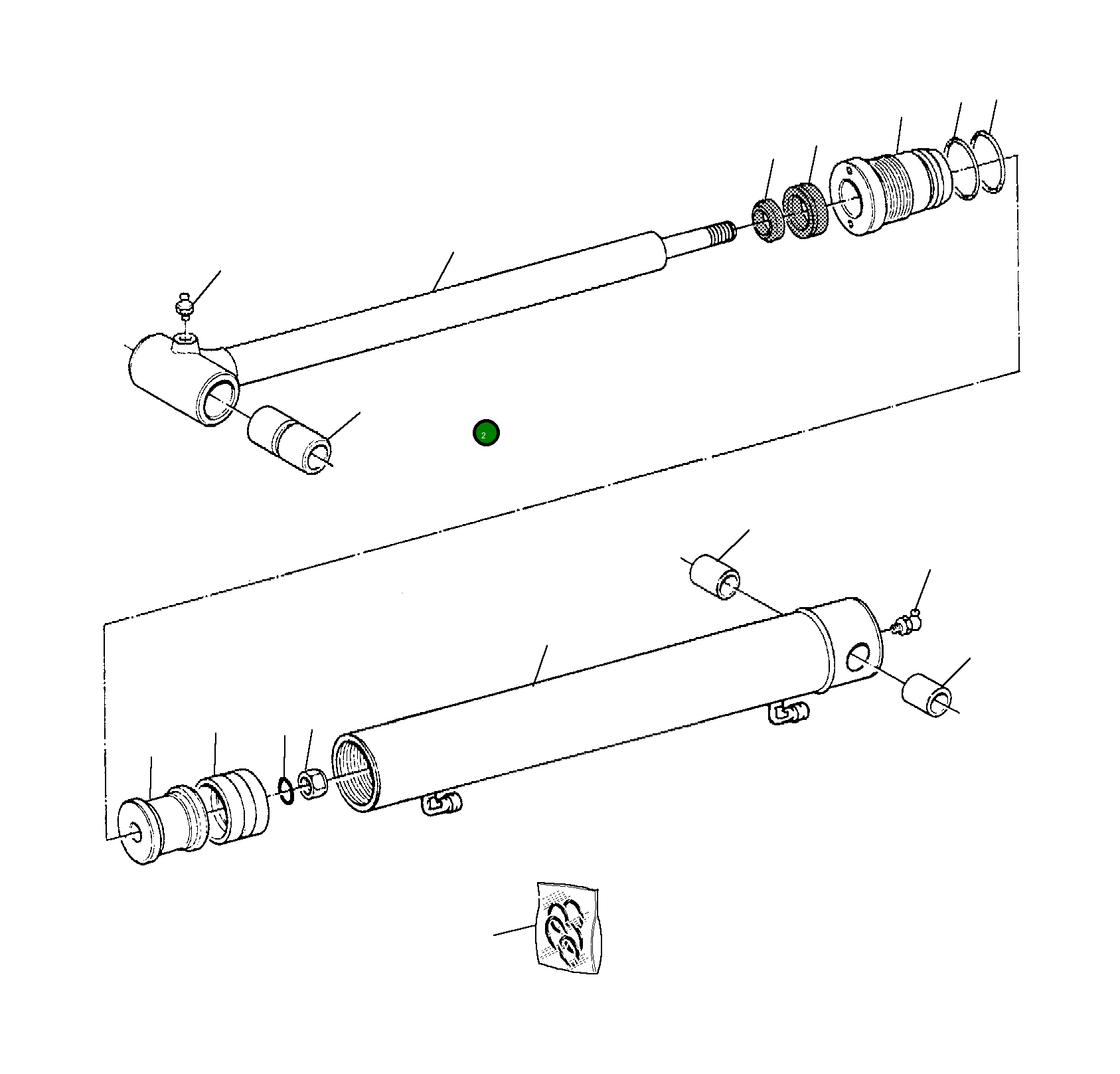 2