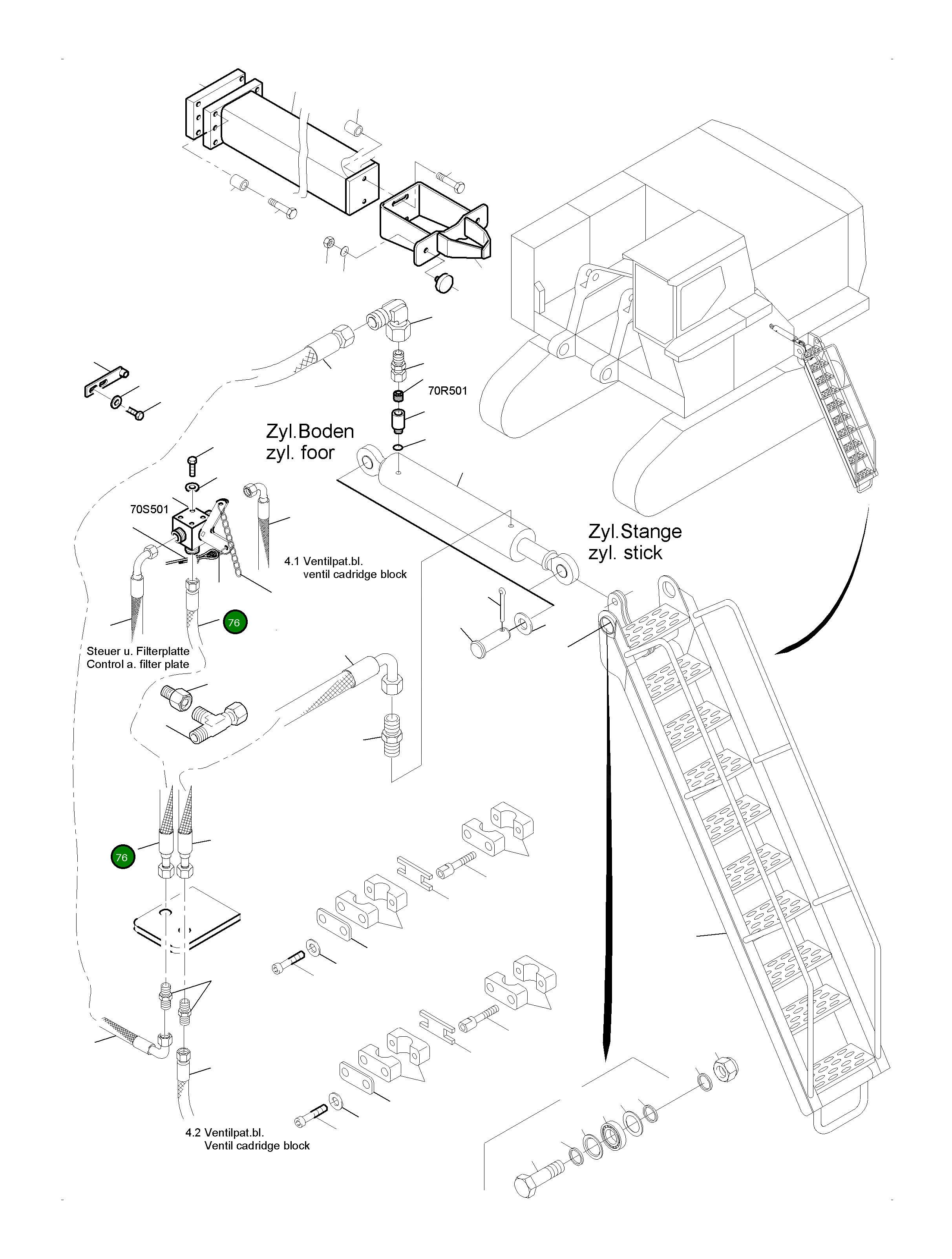 70R501

Zyl.Boden
zyl. foor

70S501

4.1 Ventilpat.bl.
ventil cadridge block

Zyl.Stange
zyl. stick

76

Steuer u. Filterplatte
Control a. filter plate

76

4.2 Ventilpat.bl.
Ventil cadridge block