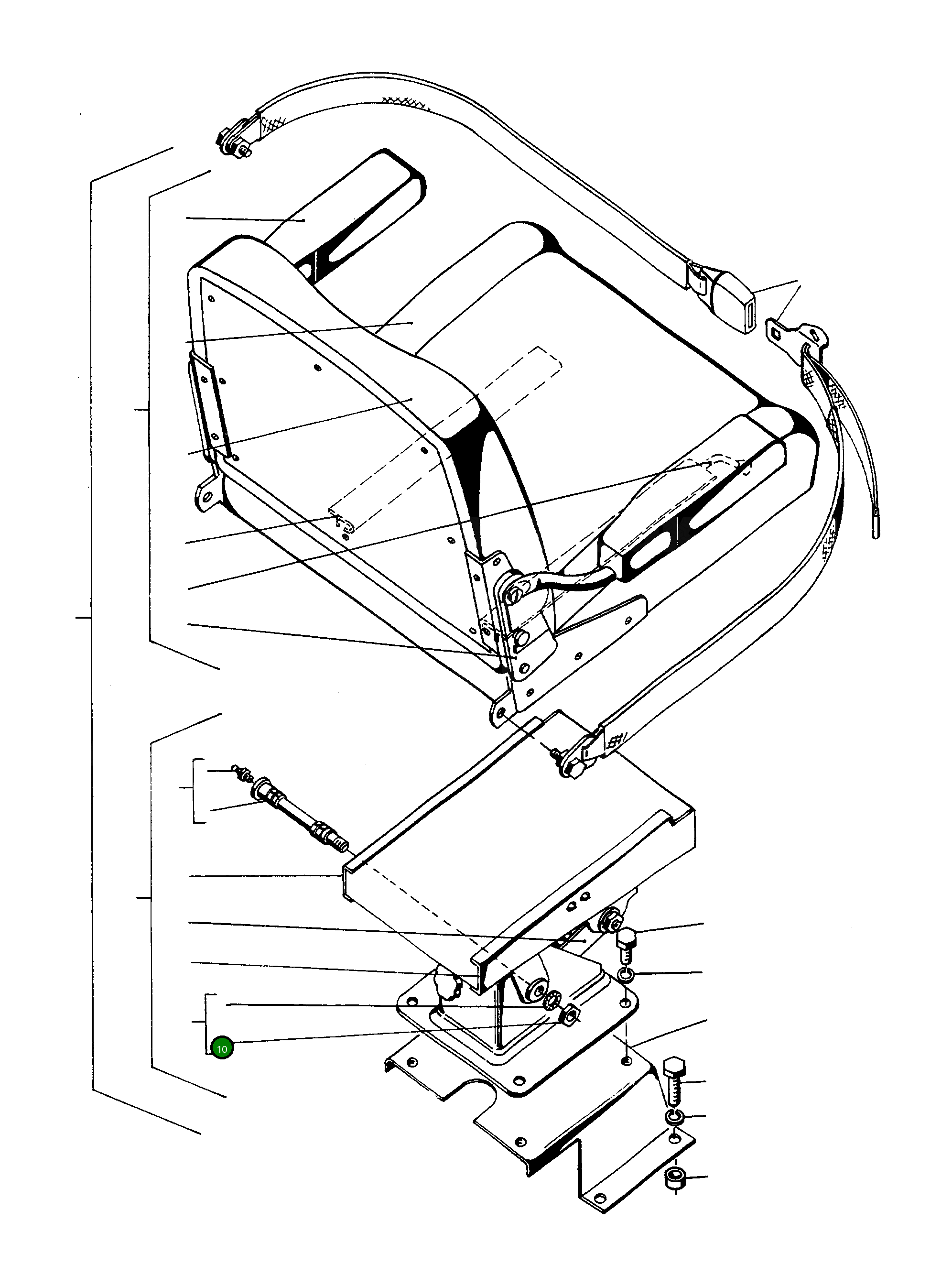 10