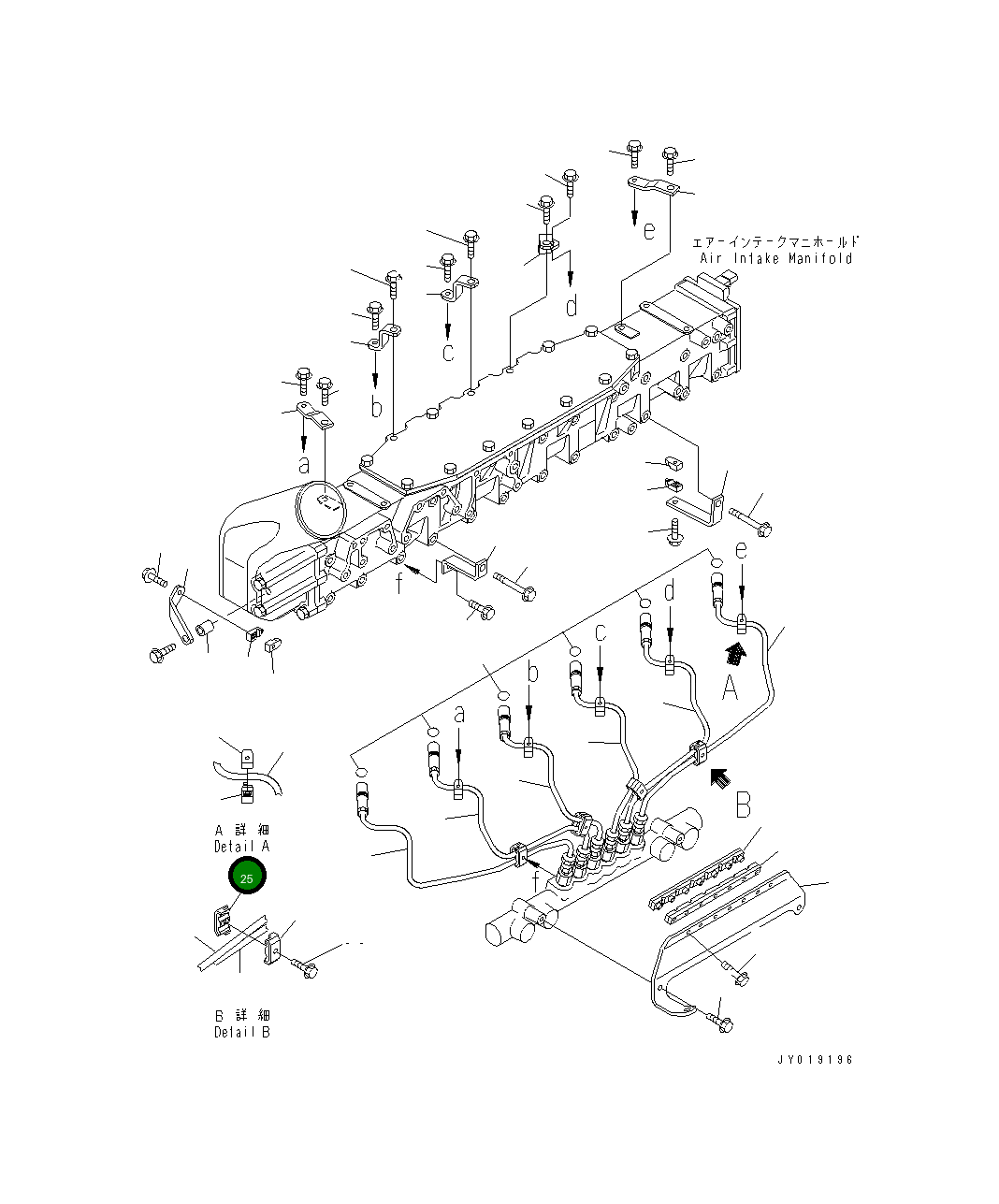 エアーインテークマニホールド
Air Intake Manifold

e
d
c
b
a
f
e
d
c
b
a
A
B
f

A 詳 細
Detail A

25

B 詳 細
Detail B

JY019196