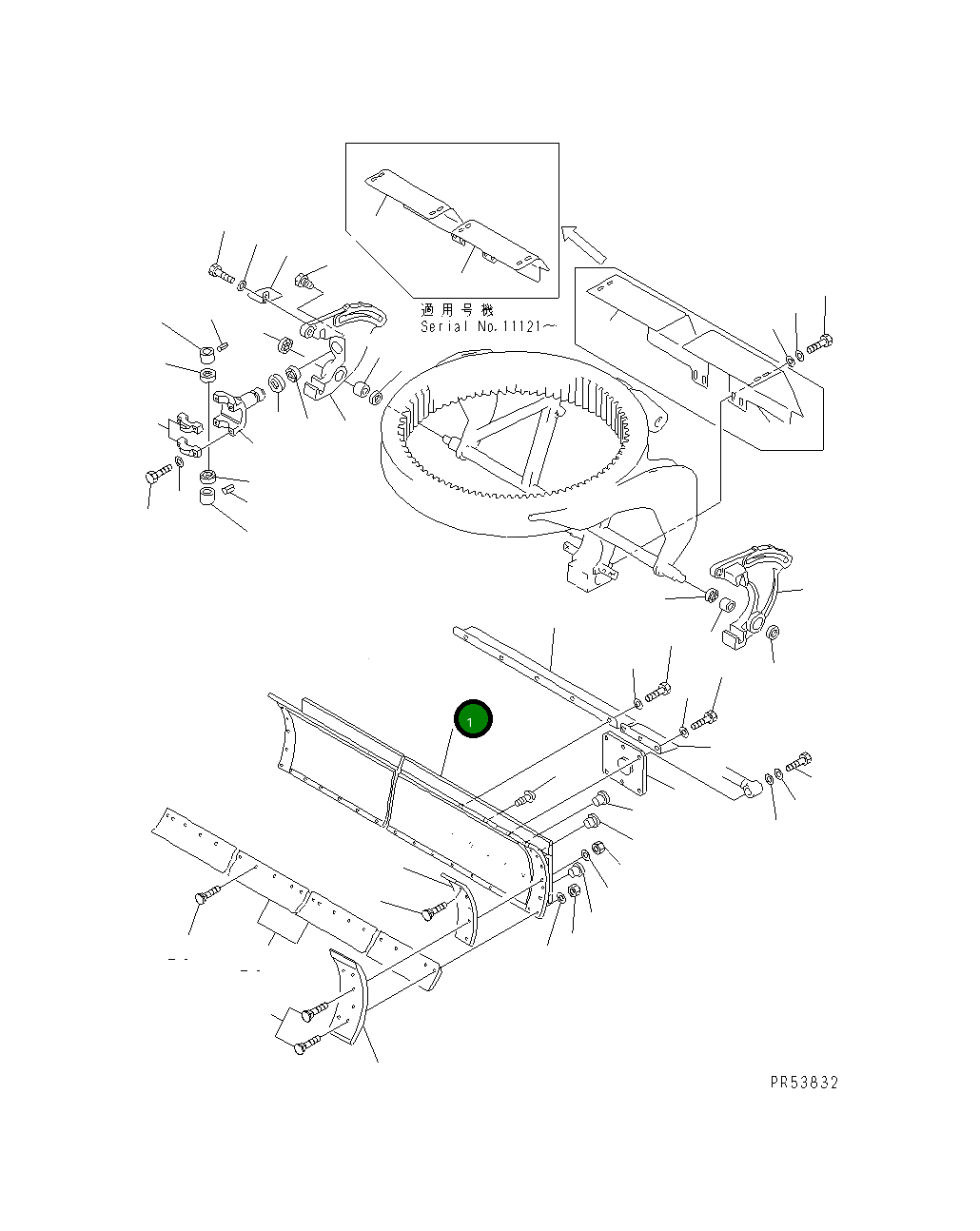 適用号機
Serial No.11121～

1

PR53832